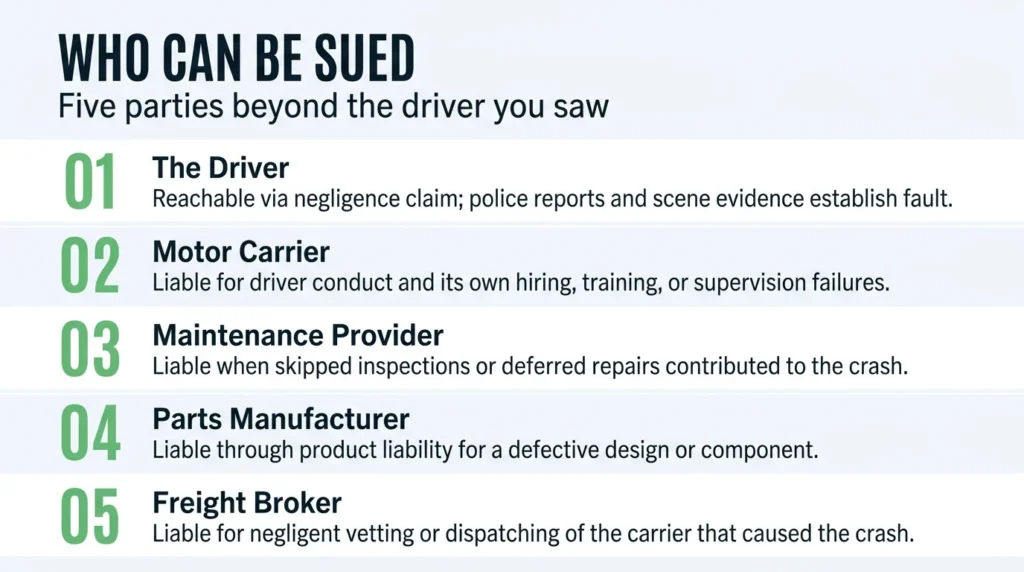 WHO CAN BE SUED
Five parties beyond the driver you saw

01
The Driver
Reachable via negligence claim; police reports and scene evidence establish fault.

02
Motor Carrier
Liable for driver conduct and its own hiring, training, or supervision failures.

03
Maintenance Provider
Liable when skipped inspections or deferred repairs contributed to the crash.

04
Parts Manufacturer
Liable through product liability for a defective design or component.

05
Freight Broker
Liable for negligent vetting or dispatching of the carrier that caused the crash.