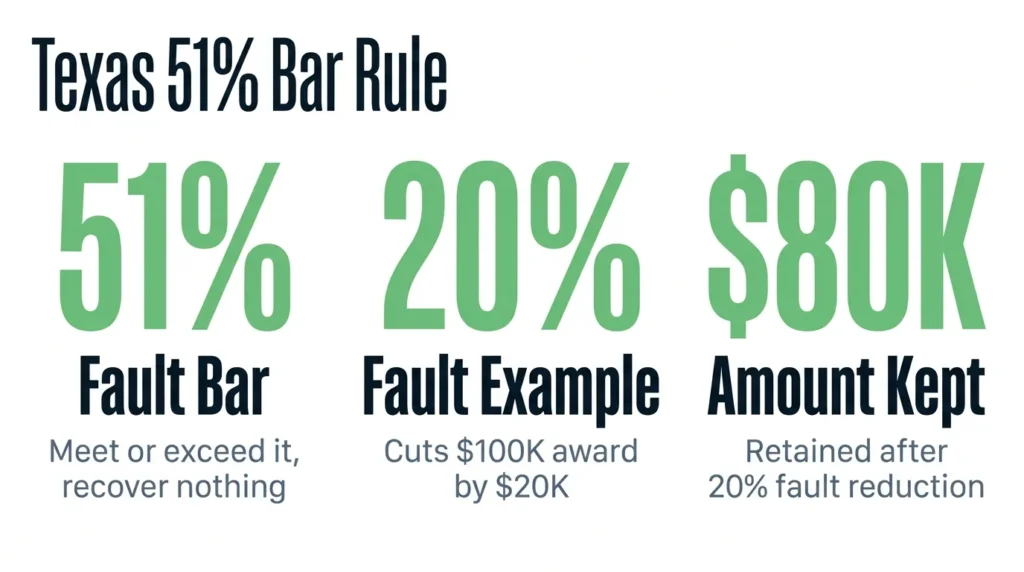 Texas 51% Bar Rule

51%

Fault Bar

Meet or exceed it, recover nothing

20%

Fault Example

Cuts $100K award by $20K

$80K

Amount Kept

Retained after 20% fault reduction