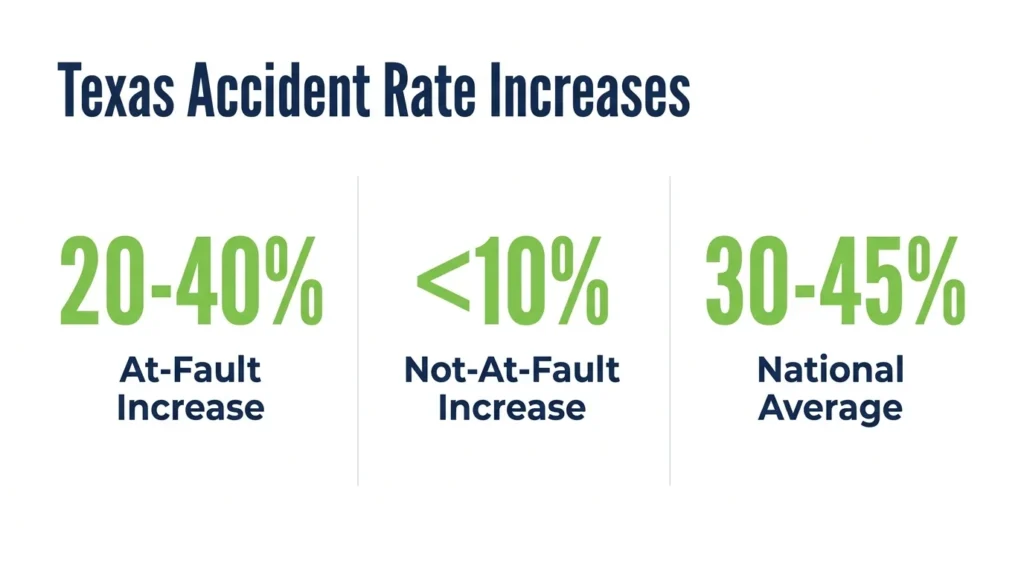 Texas Accident Rate Increases

20-40%
At-Fault
Increase

<10%
Not-At-Fault
Increase

30-45%
National
Average