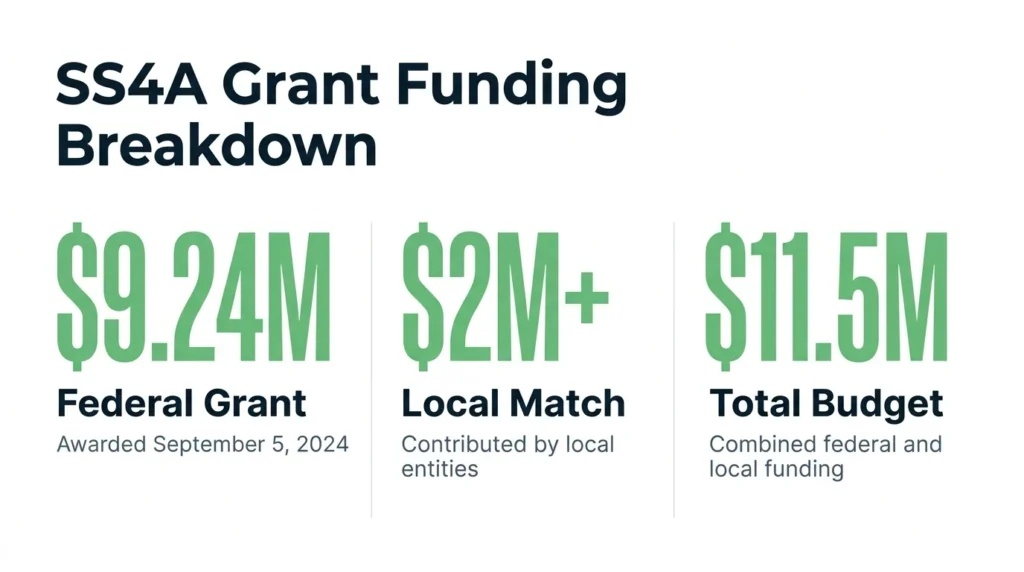 SS4A Grant Funding Breakdown

$9.24M

Federal Grant

Awarded September 5, 2024

$2M+

Local Match

Contributed by local entities

$11.5M

Total Budget

Combined federal and local funding