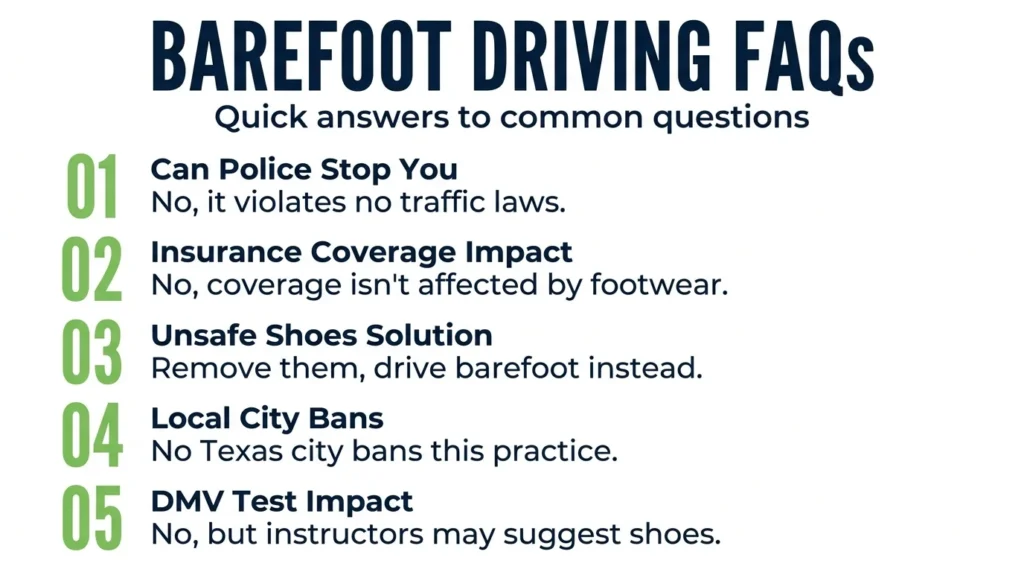 BAREFOOT DRIVING FAQs
Quick answers to common questions

01 Can Police Stop You
No, it violates no traffic laws.

02 Insurance Coverage Impact
No, coverage isn't affected by footwear.

03 Unsafe Shoes Solution
Remove them, drive barefoot instead.

04 Local City Bans
No Texas city bans this practice.

05 DMV Test Impact
No, but instructors may suggest shoes.