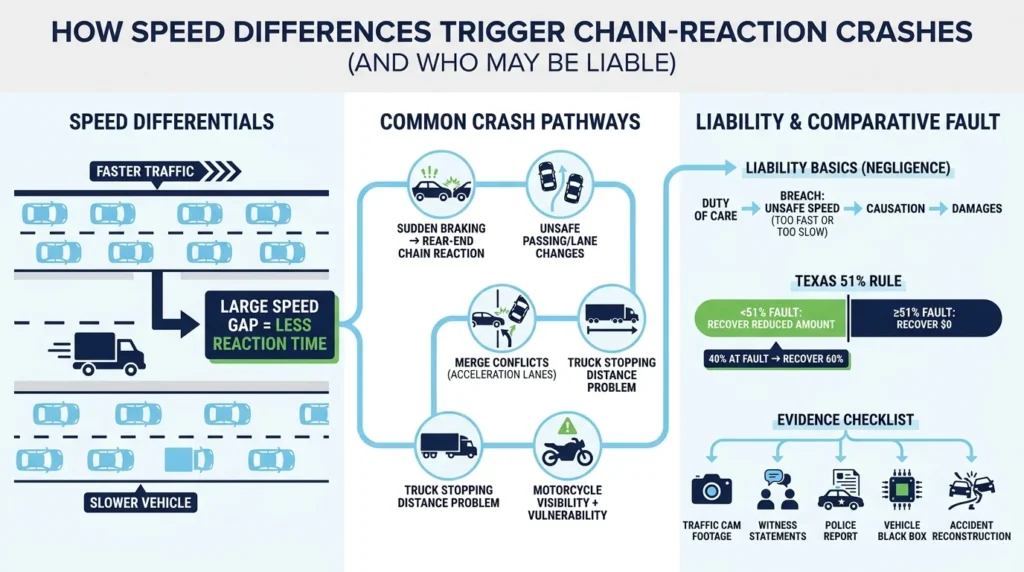 HOW SPEED DIFFERENCES TRIGGER CHAIN-REACTION CRASHES
(AND WHO MAY BE LIABLE)

SPEED DIFFERENTIALS

FASTER TRAFFIC

LARGE SPEED GAP = LESS REACTION TIME

SLOWER VEHICLE

COMMON CRASH PATHWAYS

SUDDEN BRAKING → REAR-END CHAIN REACTION

UNSAFE PASSING/LANE CHANGES

MERGE CONFLICTS (ACCELERATION LANES)

TRUCK STOPPING DISTANCE PROBLEM

TRUCK STOPPING DISTANCE PROBLEM

MOTORCYCLE VISIBILITY + VULNERABILITY

LIABILITY & COMPARATIVE FAULT

LIABILITY BASICS (NEGLIGENCE)

DUTY OF CARE → BREACH: UNSAFE SPEED (TOO FAST OR TOO SLOW) → CAUSATION → DAMAGES

TEXAS 51% RULE

<51% FAULT: RECOVER REDUCED AMOUNT

≥51% FAULT: RECOVER $0

40% AT FAULT → RECOVER 60%

EVIDENCE CHECKLIST

TRAFFIC CAM FOOTAGE

WITNESS STATEMENTS

POLICE REPORT

VEHICLE BLACK BOX

ACCIDENT RECONSTRUCTION