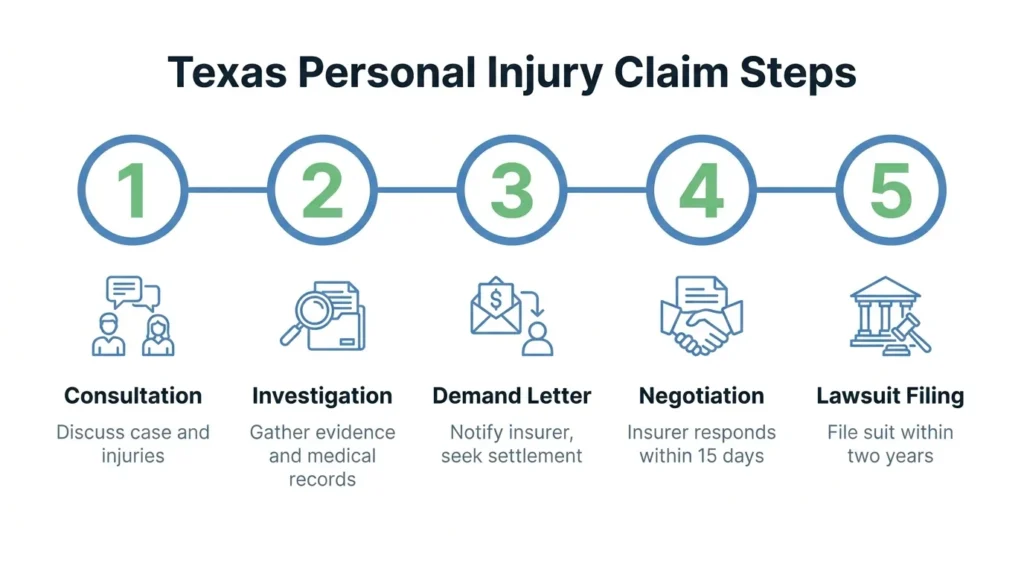 Texas Personal Injury Claim Steps

1

2

3

4

5

$

Consultation

Discuss case and injuries

Investigation

Gather evidence and medical records

Demand Letter

Notify insurer, seek settlement

Negotiation

Insurer responds within 15 days

Lawsuit Filing

File suit within two years