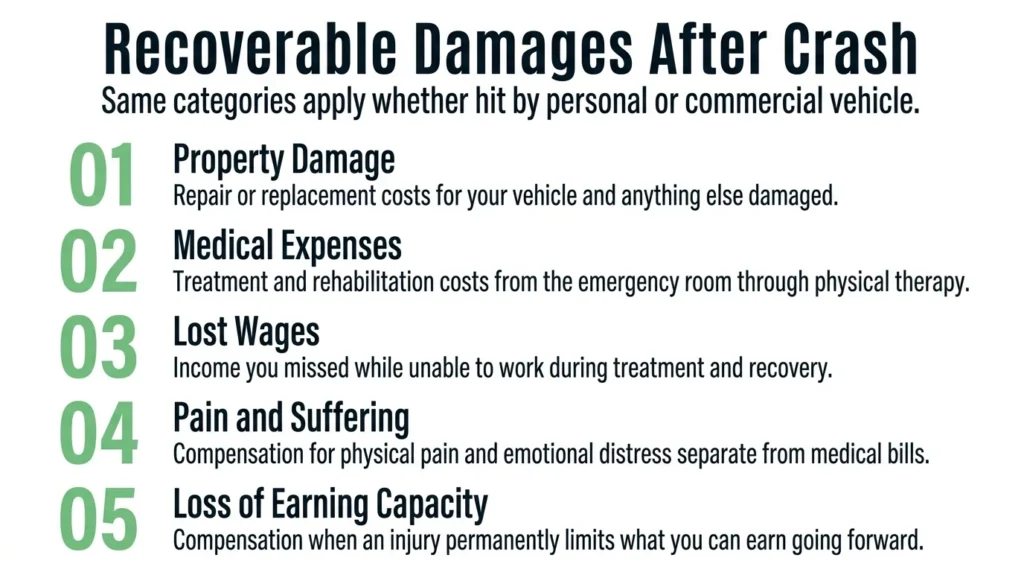 Recoverable Damages After Crash

Same categories apply whether hit by personal or commercial vehicle.

01 Property Damage
Repair or replacement costs for your vehicle and anything else damaged.

02 Medical Expenses
Treatment and rehabilitation costs from the emergency room through physical therapy.

03 Lost Wages
Income you missed while unable to work during treatment and recovery.

04 Pain and Suffering
Compensation for physical pain and emotional distress separate from medical bills.

05 Loss of Earning Capacity
Compensation when an injury permanently limits what you can earn going forward.