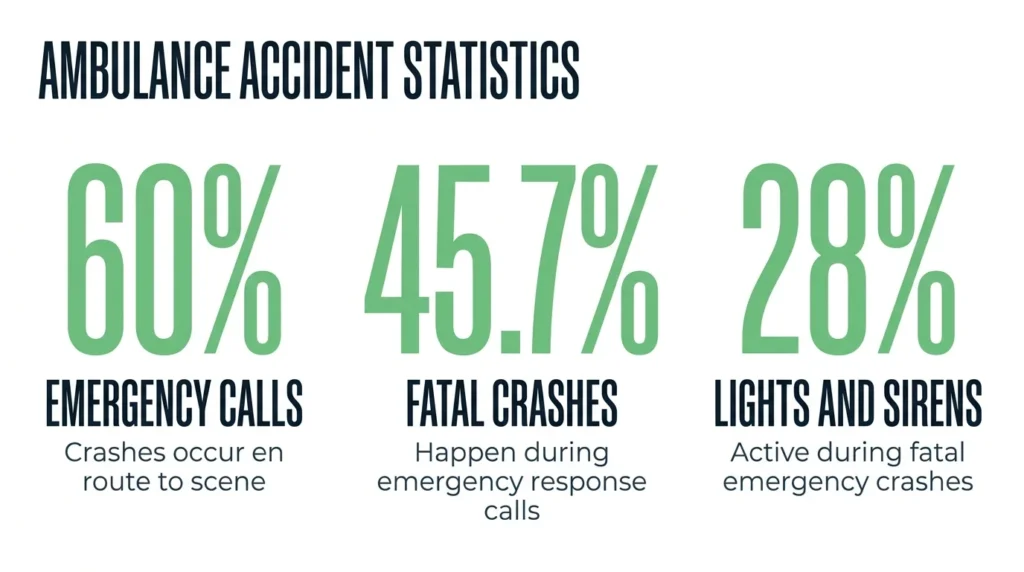 AMBULANCE ACCIDENT STATISTICS

60%

EMERGENCY CALLS

Crashes occur en route to scene

45.7%

FATAL CRASHES

Happen during emergency response calls

28%

LIGHTS AND SIRENS

Active during fatal emergency crashes