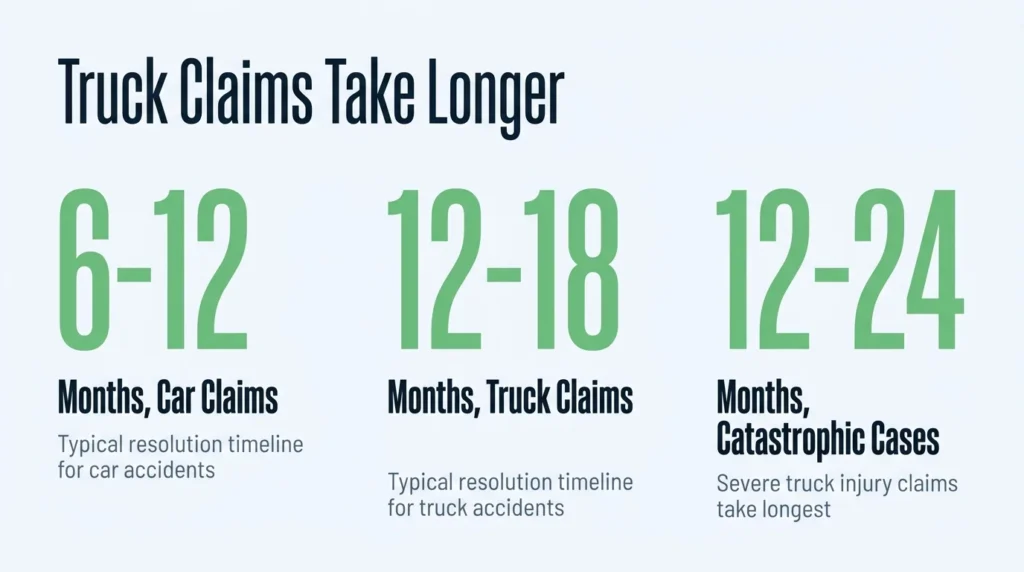 Truck Claims Take Longer

6-12

Months, Car Claims

Typical resolution timeline for car accidents

12-18

Months, Truck Claims

Typical resolution timeline for truck accidents

12-24

Months, Catastrophic Cases

Severe truck injury claims take longest