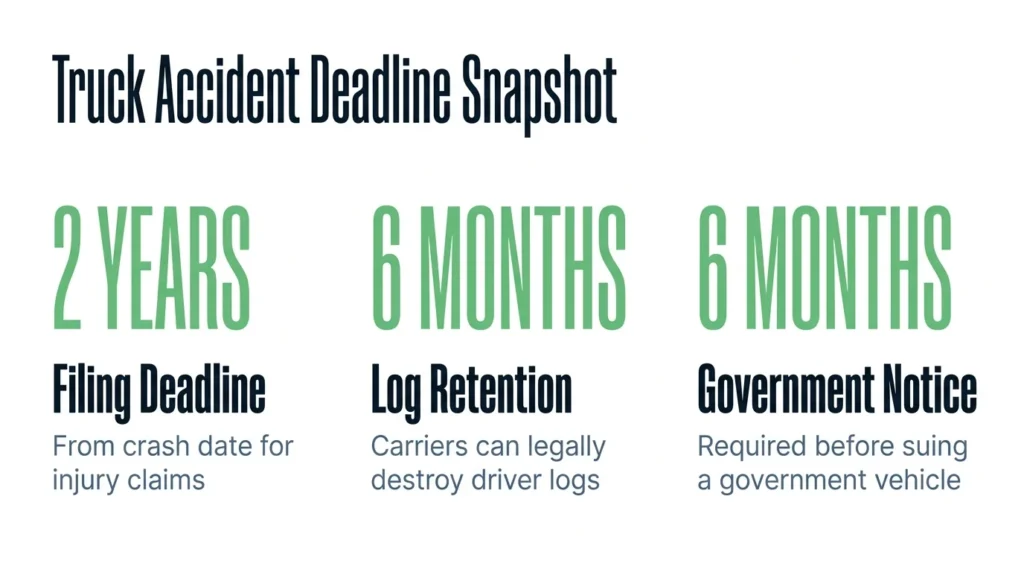 Truck Accident Deadline Snapshot

2 YEARS

Filing Deadline

From crash date for injury claims

6 MONTHS

Log Retention

Carriers can legally destroy driver logs

6 MONTHS

Government Notice

Required before suing a government vehicle