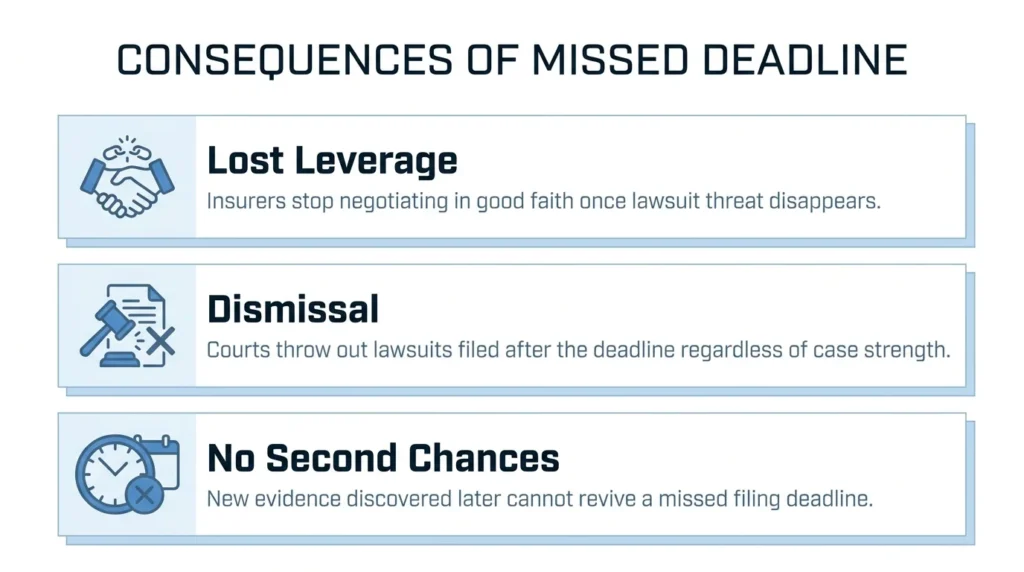 CONSEQUENCES OF MISSED DEADLINE

Lost Leverage

Insurers stop negotiating in good faith once lawsuit threat disappears.

Dismissal

Courts throw out lawsuits filed after the deadline regardless of case strength.

No Second Chances

New evidence discovered later cannot revive a missed filing deadline.