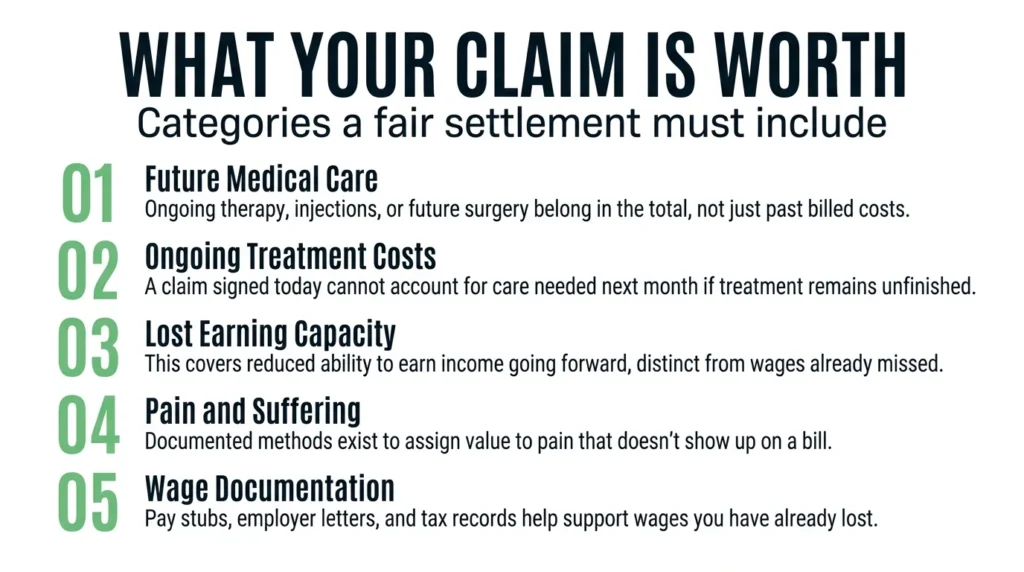 WHAT YOUR CLAIM IS WORTH

Categories a fair settlement must include

01
Future Medical Care
Ongoing therapy, injections, or future surgery belong in the total, not just past billed costs.

02
Ongoing Treatment Costs
A claim signed today cannot account for care needed next month if treatment remains unfinished.

03
Lost Earning Capacity
This covers reduced ability to earn income going forward, distinct from wages already missed.

04
Pain and Suffering
Documented methods exist to assign value to pain that doesn't show up on a bill.

05
Wage Documentation
Pay stubs, employer letters, and tax records help support wages you have already lost.