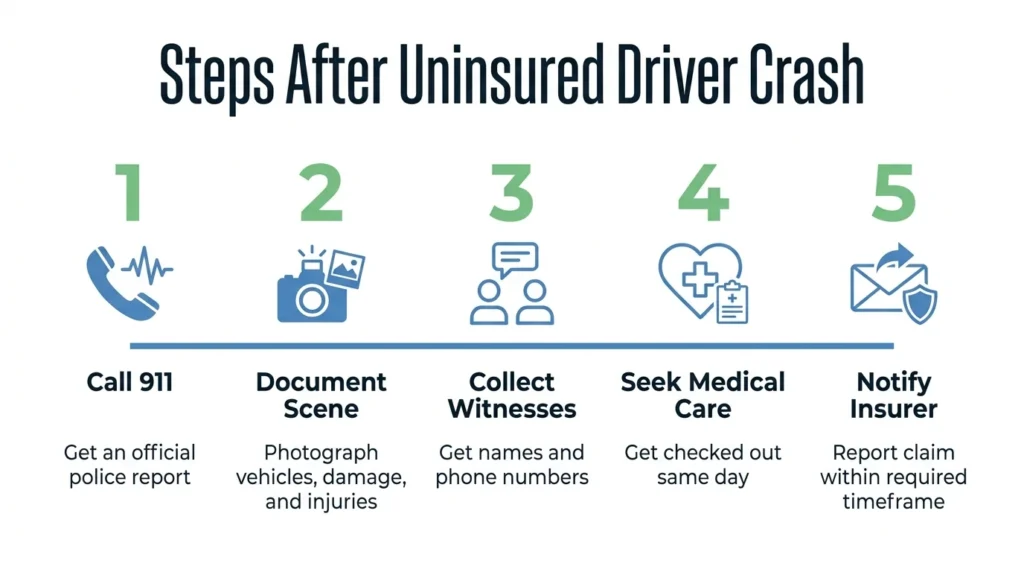 Steps After Uninsured Driver Crash

1
Call 911
Get an official police report

2
Document Scene
Photograph vehicles, damage, and injuries

3
Collect Witnesses
Get names and phone numbers

4
Seek Medical Care
Get checked out same day

5
Notify Insurer
Report claim within required timeframe