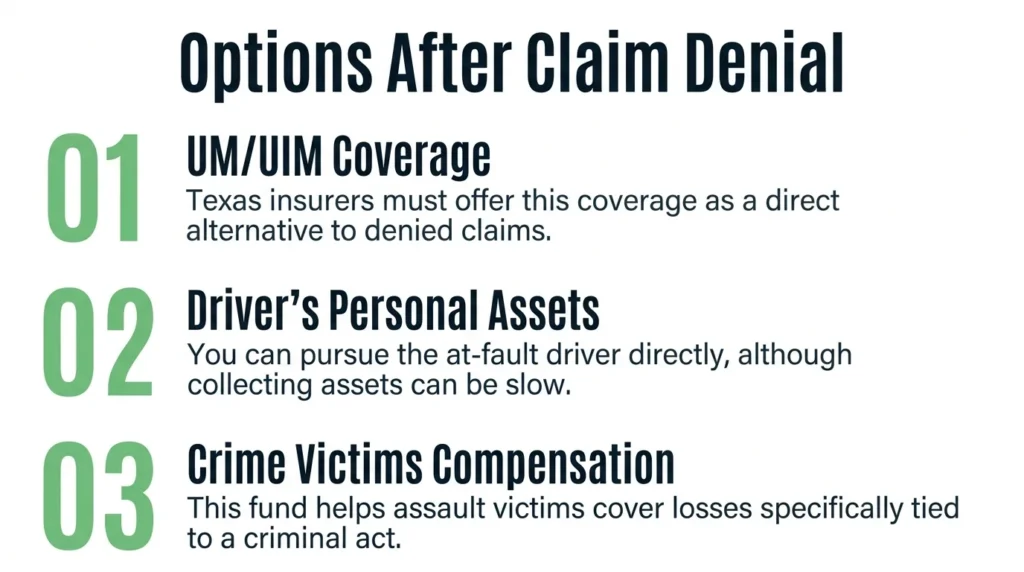 Options After Claim Denial

01

UM/UIM Coverage

Texas insurers must offer this coverage as a direct alternative to denied claims.

02

Driver's Personal Assets

You can pursue the at-fault driver directly, although collecting assets can be slow.

03

Crime Victims Compensation

This fund helps assault victims cover losses specifically tied to a criminal act.