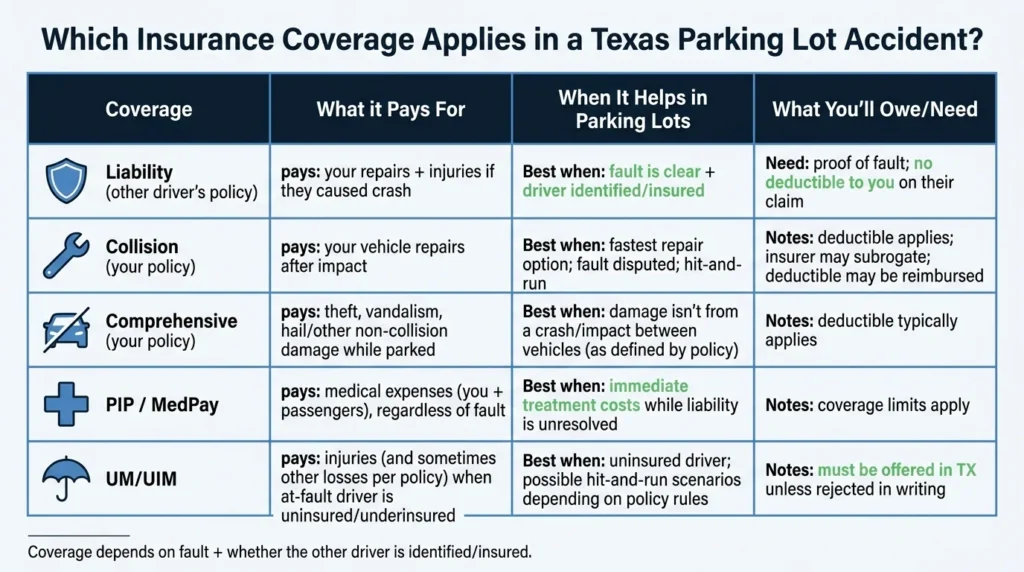 Which Insurance Coverage Applies in a Texas Parking Lot Accident?

| Coverage | What it Pays For | When It Helps in Parking Lots | What You'll Owe/Need |
|---|---|---|---|
| Liability (other driver's policy) | pays: your repairs + injuries if they caused crash | Best when: fault is clear + driver identified/insured | Need: proof of fault; no deductible to you on their claim |
| Collision (your policy) | pays: your vehicle repairs after impact | Best when: fastest repair option; fault disputed; hit-and-run | Notes: deductible applies; insurer may subrogate; deductible may be reimbursed |
| Comprehensive (your policy) | pays: theft, vandalism, hail/other non-collision damage while parked | Best when: damage isn't from a crash/impact between vehicles (as defined by policy) | Notes: deductible typically applies |
| PIP / MedPay | pays: medical expenses (you + passengers), regardless of fault | Best when: immediate treatment costs while liability is unresolved | Notes: coverage limits apply |
| UM/UIM | pays: injuries (and sometimes other losses per policy) when at-fault driver is uninsured/underinsured | Best when: uninsured driver; possible hit-and-run scenarios depending on policy rules | Notes: must be offered in TX unless rejected in writing |

Coverage depends on fault + whether the other driver is identified/insured.