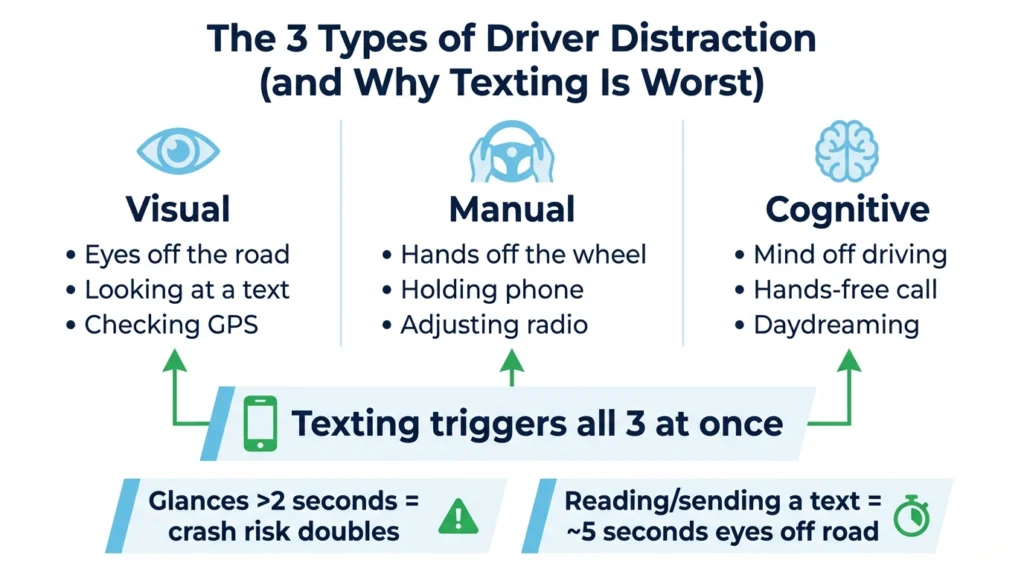 The 3 Types of Driver Distraction (and Why Texting Is Worst)

Visual
• Eyes off the road
• Looking at a text
• Checking GPS

Manual
• Hands off the wheel
• Holding phone
• Adjusting radio

Cognitive
• Mind off driving
• Hands-free call
• Daydreaming

Texting triggers all 3 at once

Glances >2 seconds = crash risk doubles

Reading/sending a text = ~5 seconds eyes off road