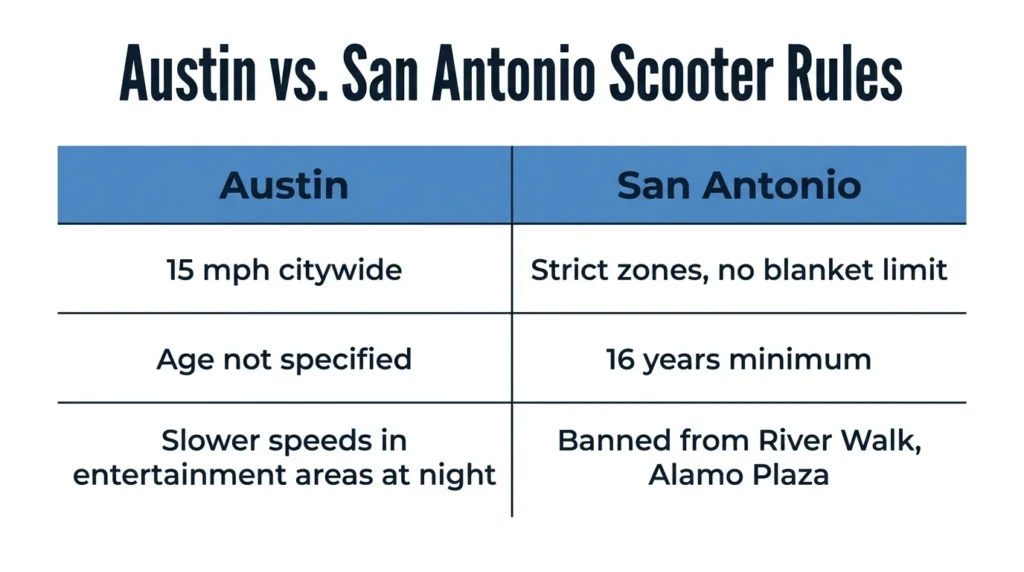 Austin vs. San Antonio Scooter Rules

| Austin | San Antonio |
|---|---|
| 15 mph citywide | Strict zones, no blanket limit |
| Age not specified | 16 years minimum |
| Slower speeds in entertainment areas at night | Banned from River Walk, Alamo Plaza |