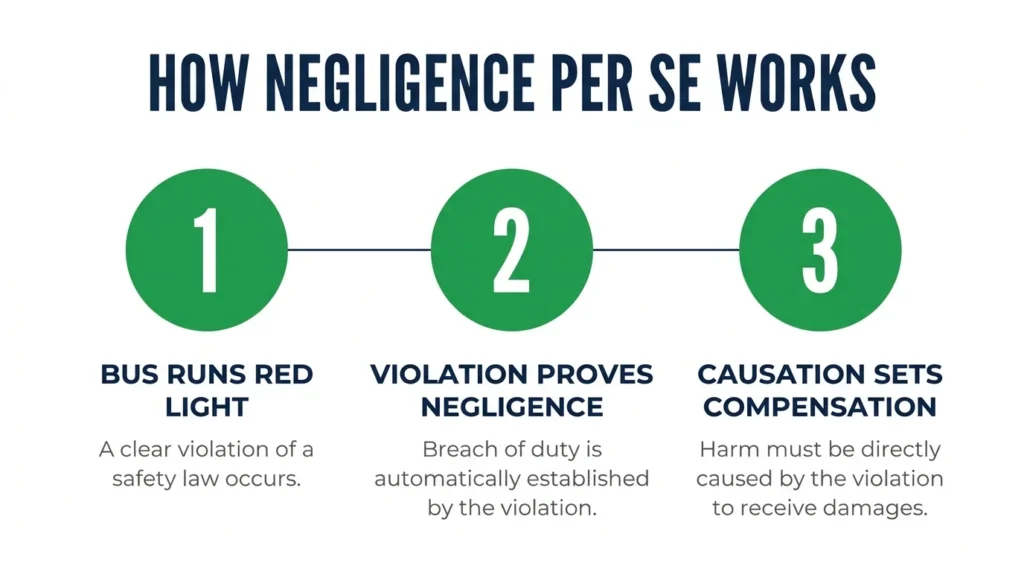 HOW NEGLIGENCE PER SE WORKS

1

BUS RUNS RED LIGHT

A clear violation of a safety law occurs.

2

VIOLATION PROVES NEGLIGENCE

Breach of duty is automatically established by the violation.

3

CAUSATION SETS COMPENSATION

Harm must be directly caused by the violation to receive damages.