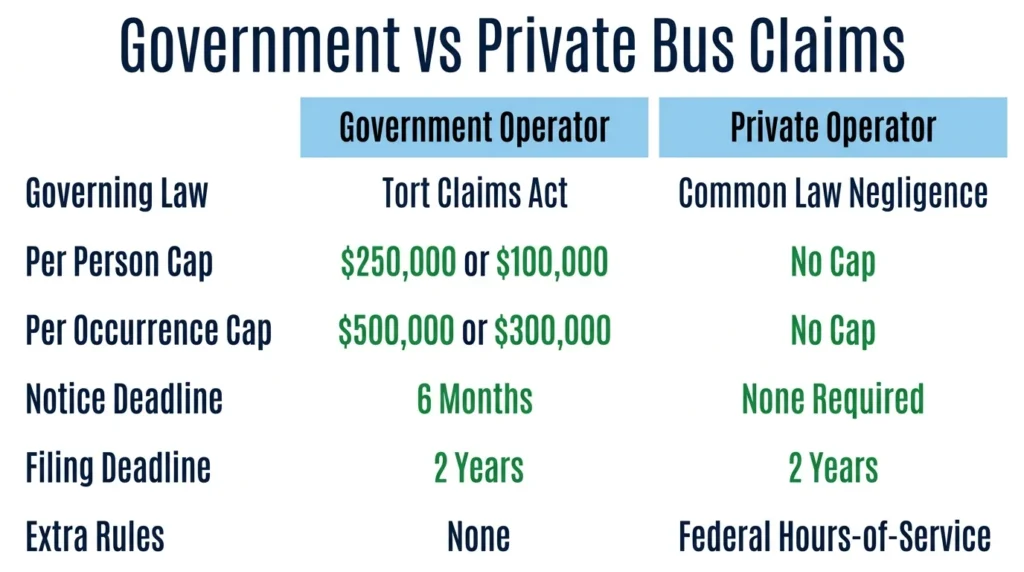 Government vs Private Bus Claims

| | Government Operator | Private Operator |
|---|---|---|
| Governing Law | Tort Claims Act | Common Law Negligence |
| Per Person Cap | \$250,000 or \$100,000 | No Cap |
| Per Occurrence Cap | \$500,000 or \$300,000 | No Cap |
| Notice Deadline | 6 Months | None Required |
| Filing Deadline | 2 Years | 2 Years |
| Extra Rules | None | Federal Hours-of-Service |