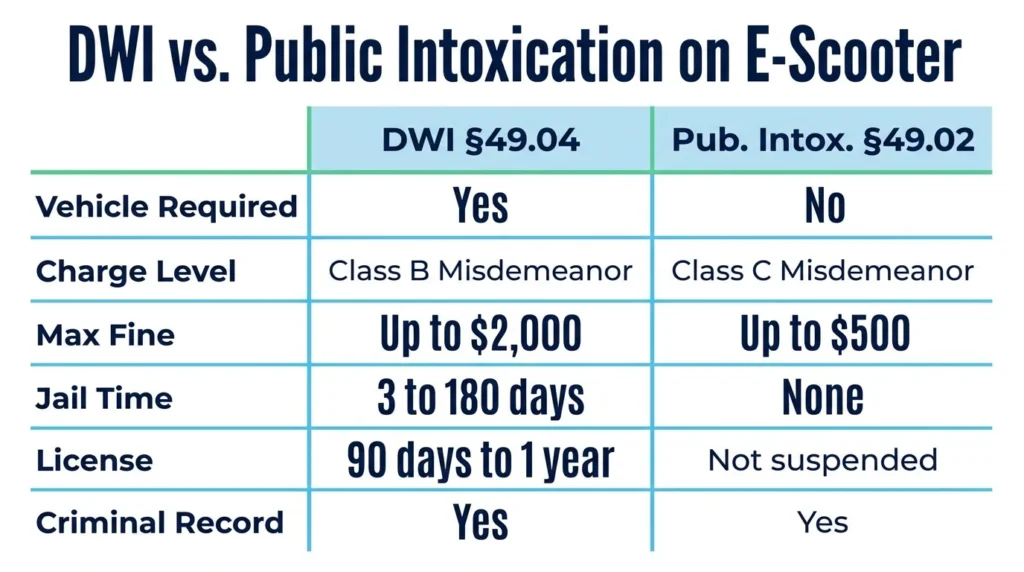 DWI vs. Public Intoxication on E-Scooter

| | DWI §49.04 | Pub. Intox. §49.02 |
|---|---|---|
| Vehicle Required | Yes | No |
| Charge Level | Class B Misdemeanor | Class C Misdemeanor |
| Max Fine | Up to \$2,000 | Up to \$500 |
| Jail Time | 3 to 180 days | None |
| License | 90 days to 1 year | Not suspended |
| Criminal Record | Yes | Yes |