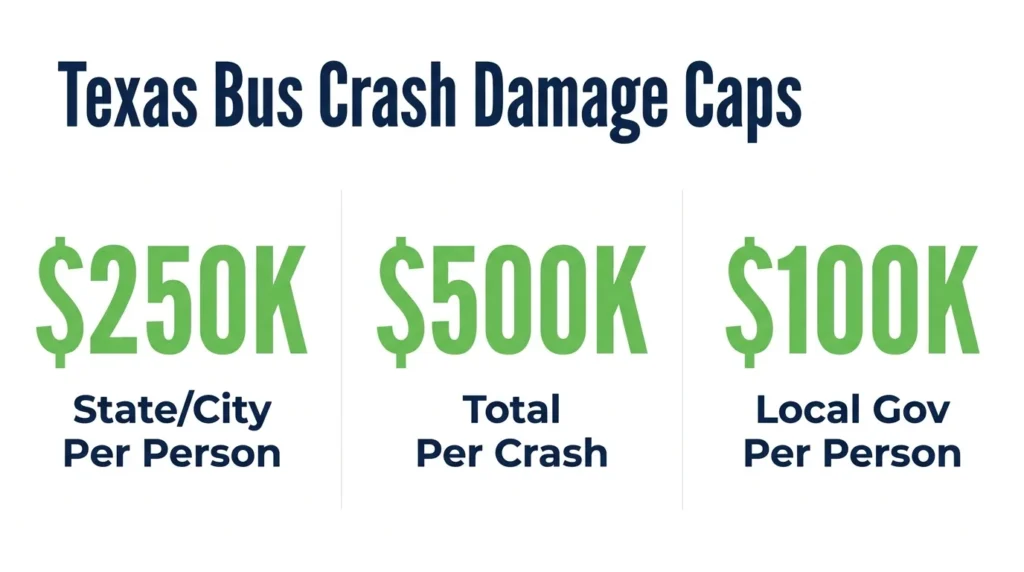 Texas Bus Crash Damage Caps

\$250K
State/City
Per Person

\$500K
Total
Per Crash

\$100K
Local Gov
Per Person