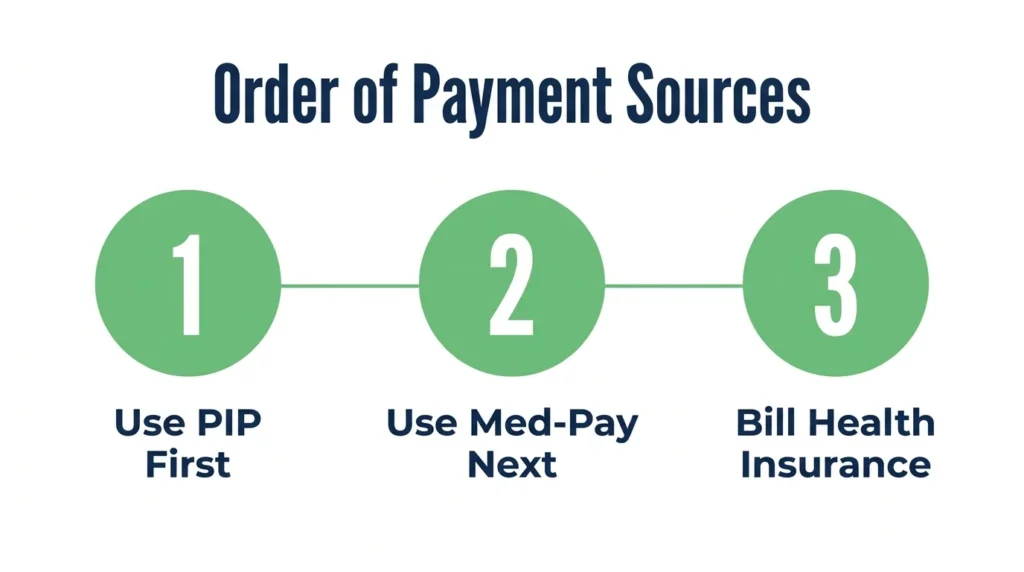 Order of Payment Sources

1

Use PIP First

2

Use Med-Pay Next

3

Bill Health Insurance