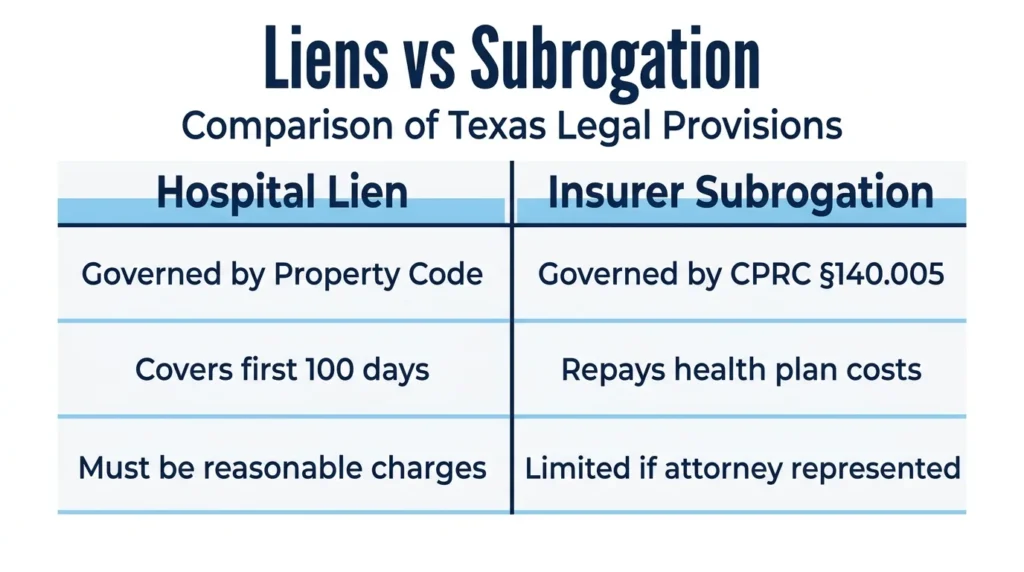 Liens vs Subrogation

Comparison of Texas Legal Provisions

| Hospital Lien | Insurer Subrogation |
|---|---|
| Governed by Property Code | Governed by CPRC §140.005 |
| Covers first 100 days | Repays health plan costs |
| Must be reasonable charges | Limited if attorney represented |