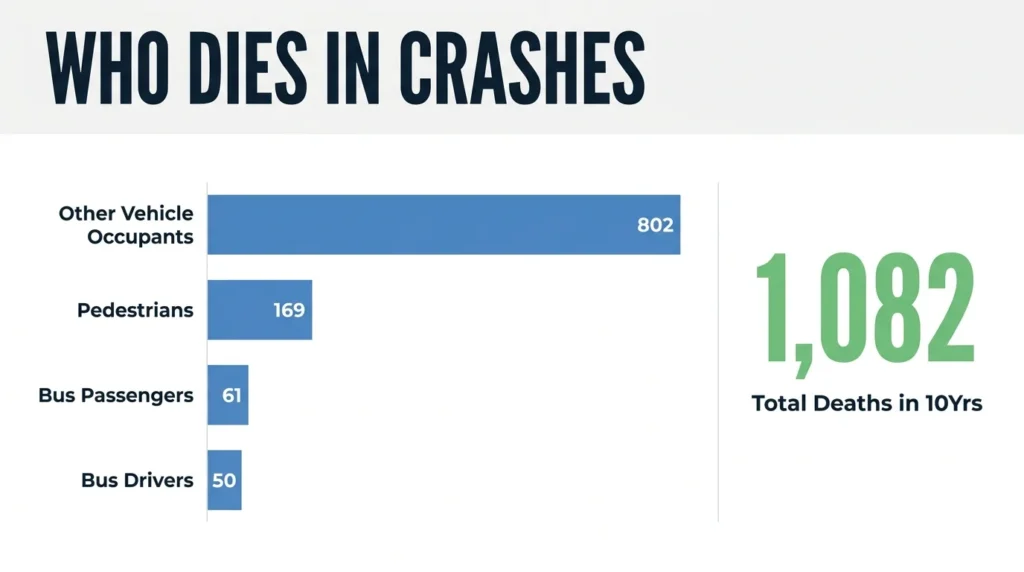 WHO DIES IN CRASHES

Other Vehicle Occupants 802

Pedestrians 169

Bus Passengers 61

Bus Drivers 50

1,082

Total Deaths in 10Yrs