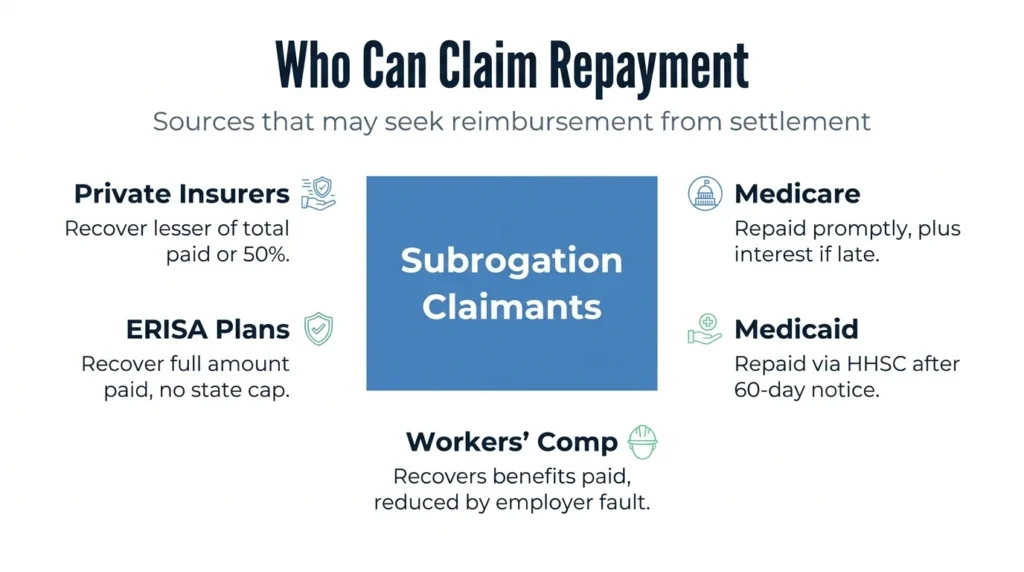 Who Can Claim Repayment

Sources that may seek reimbursement from settlement

Private Insurers
Recover lesser of total paid or 50%.

ERISA Plans
Recover full amount paid, no state cap.

Subrogation Claimants

Medicare
Repaid promptly, plus interest if late.

Medicaid
Repaid via HHSC after 60-day notice.

Workers' Comp
Recovers benefits paid, reduced by employer fault.