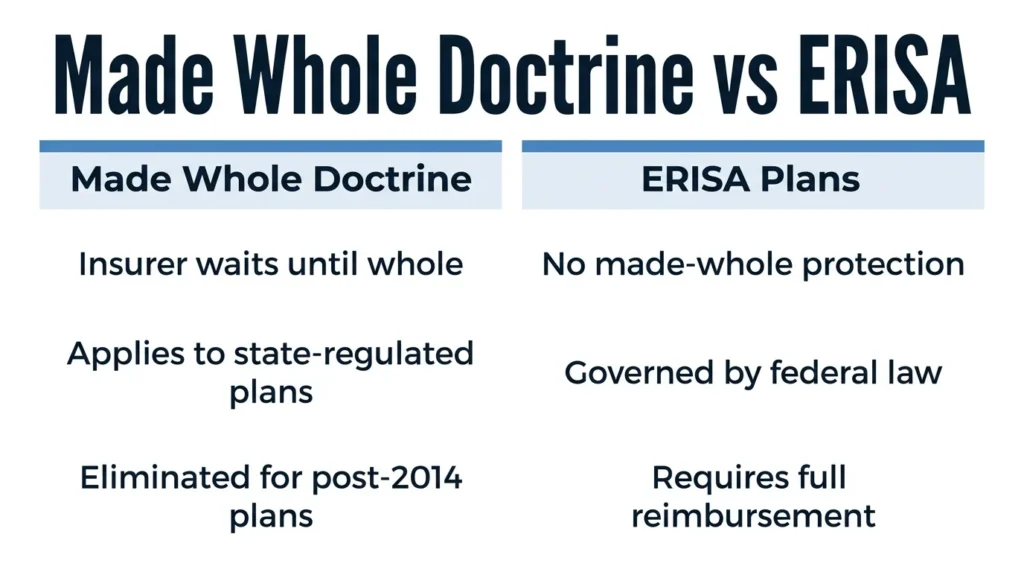 Made Whole Doctrine vs ERISA

| Made Whole Doctrine | ERISA Plans |
|---|---|
| Insurer waits until whole | No made-whole protection |
| Applies to state-regulated plans | Governed by federal law |
| Eliminated for post-2014 plans | Requires full reimbursement |