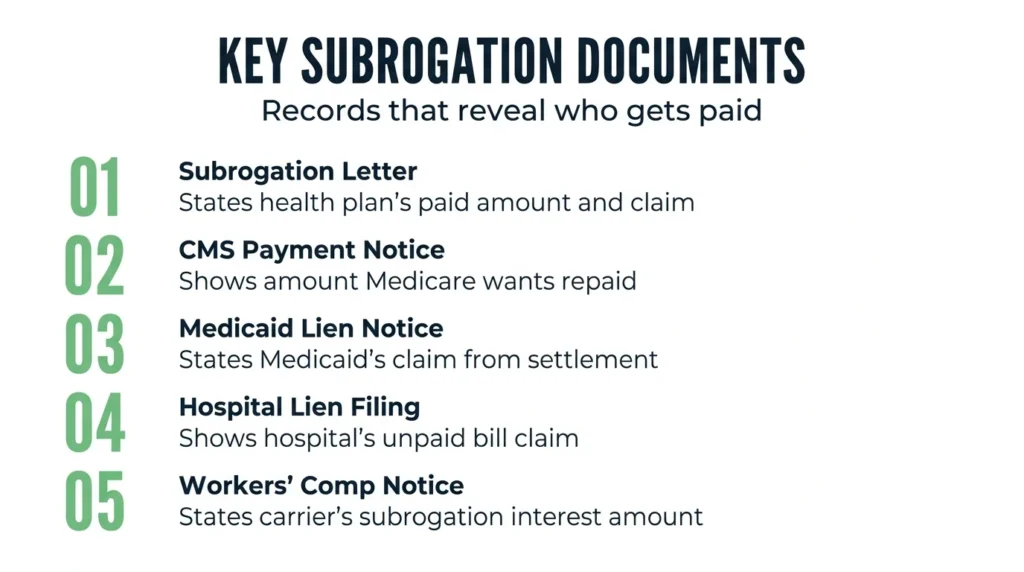 KEY SUBROGATION DOCUMENTS
Records that reveal who gets paid

01
Subrogation Letter
States health plan’s paid amount and claim

02
CMS Payment Notice
Shows amount Medicare wants repaid

03
Medicaid Lien Notice
States Medicaid’s claim from settlement

04
Hospital Lien Filing
Shows hospital’s unpaid bill claim

05
Workers’ Comp Notice
States carrier’s subrogation interest amount