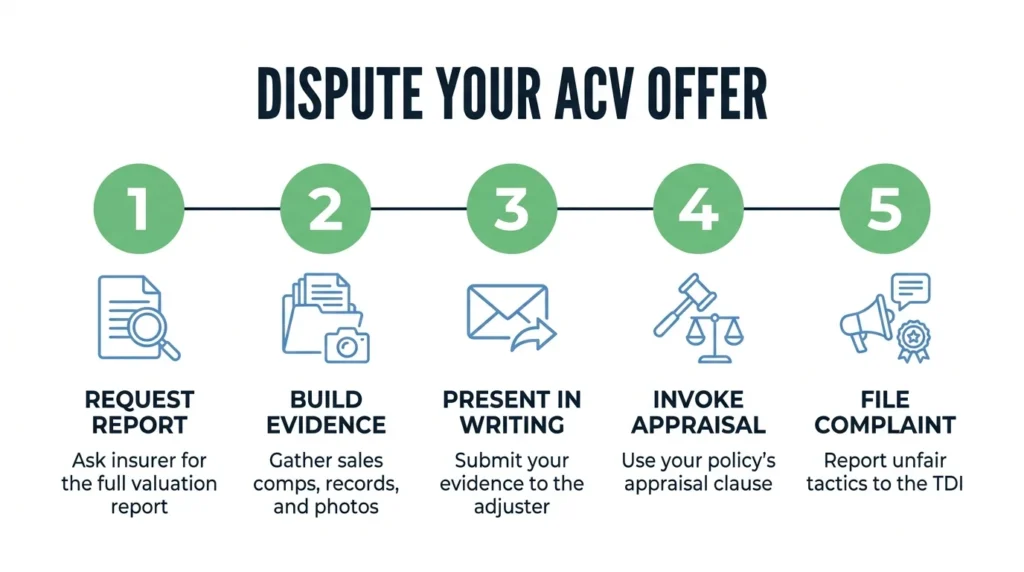 DISPUTE YOUR ACV OFFER

1

REQUEST REPORT

Ask insurer for the full valuation report

2

BUILD EVIDENCE

Gather sales comps, records, and photos

3

PRESENT IN WRITING

Submit your evidence to the adjuster

4

INVOKE APPRAISAL

Use your policy's appraisal clause

5

FILE COMPLAINT

Report unfair tactics to the TDI