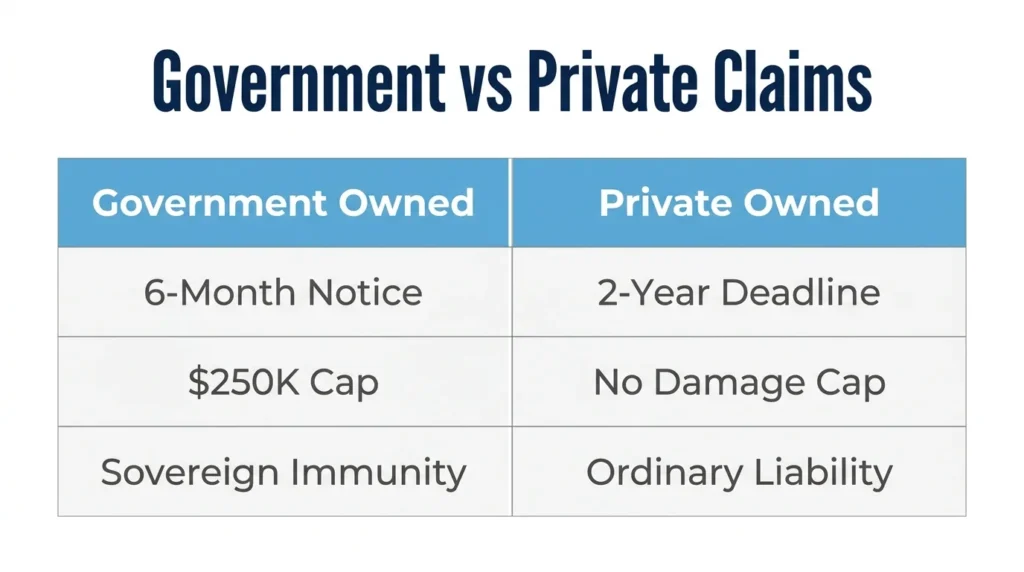 Government vs Private Claims

| Government Owned | Private Owned |
|---|---|
| 6-Month Notice | 2-Year Deadline |
| \$250K Cap | No Damage Cap |
| Sovereign Immunity | Ordinary Liability |