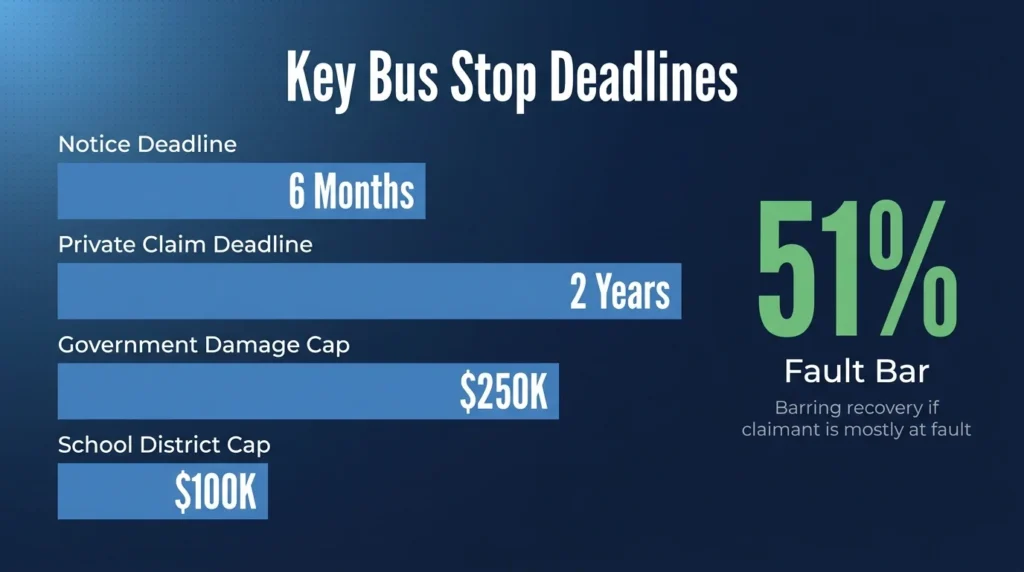 Key Bus Stop Deadlines

Notice Deadline

6 Months

Private Claim Deadline

2 Years

Government Damage Cap

$250K

School District Cap

$100K

51%

Fault Bar

Barring recovery if claimant is mostly at fault