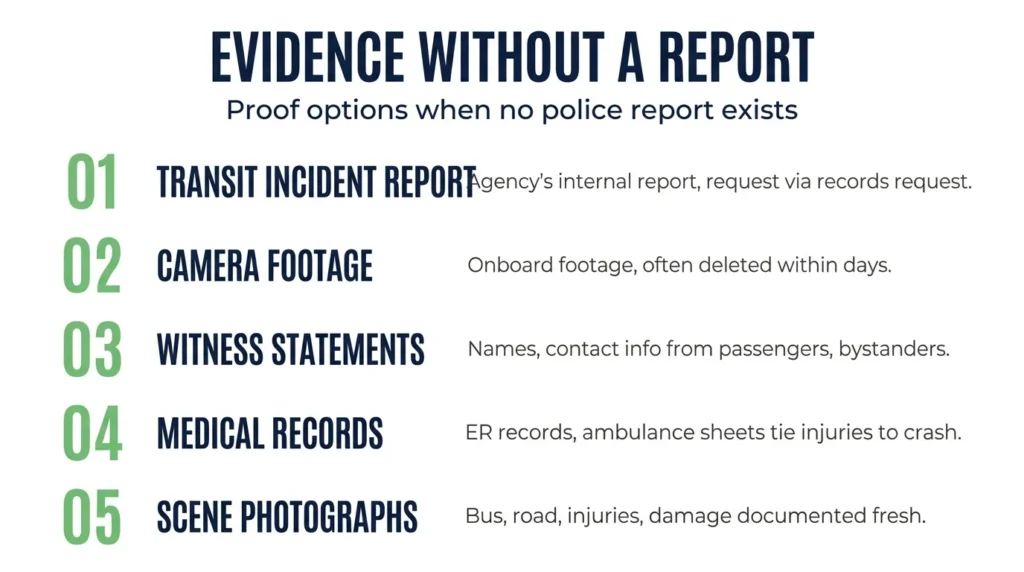 EVIDENCE WITHOUT A REPORT

Proof options when no police report exists

01 TRANSIT INCIDENT REPORT Agency's internal report, request via records request.

02 CAMERA FOOTAGE Onboard footage, often deleted within days.

03 WITNESS STATEMENTS Names, contact info from passengers, bystanders.

04 MEDICAL RECORDS ER records, ambulance sheets tie injuries to crash.

05 SCENE PHOTOGRAPHS Bus, road, injuries, damage documented fresh.