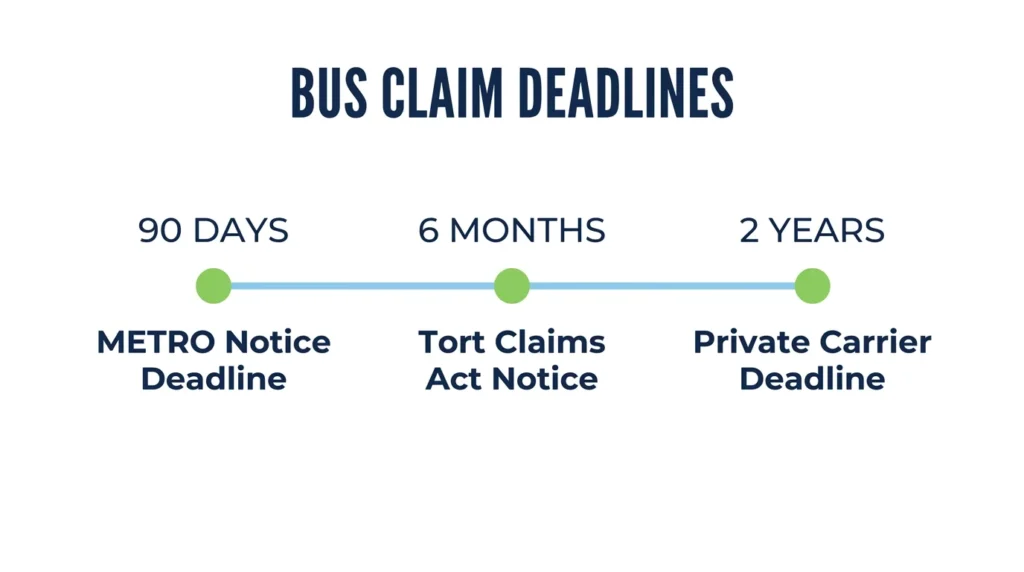 BUS CLAIM DEADLINES

90 DAYS

METRO Notice Deadline

6 MONTHS

Tort Claims Act Notice

2 YEARS

Private Carrier Deadline