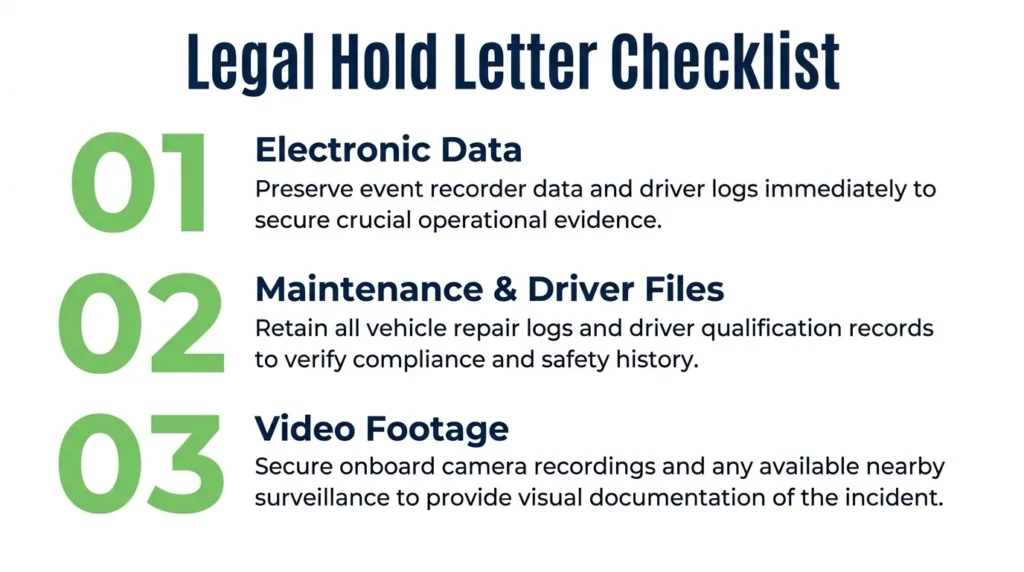 Legal Hold Letter Checklist

01

Electronic Data

Preserve event recorder data and driver logs immediately to secure crucial operational evidence.

02

Maintenance & Driver Files

Retain all vehicle repair logs and driver qualification records to verify compliance and safety history.

03

Video Footage

Secure onboard camera recordings and any available nearby surveillance to provide visual documentation of the incident.