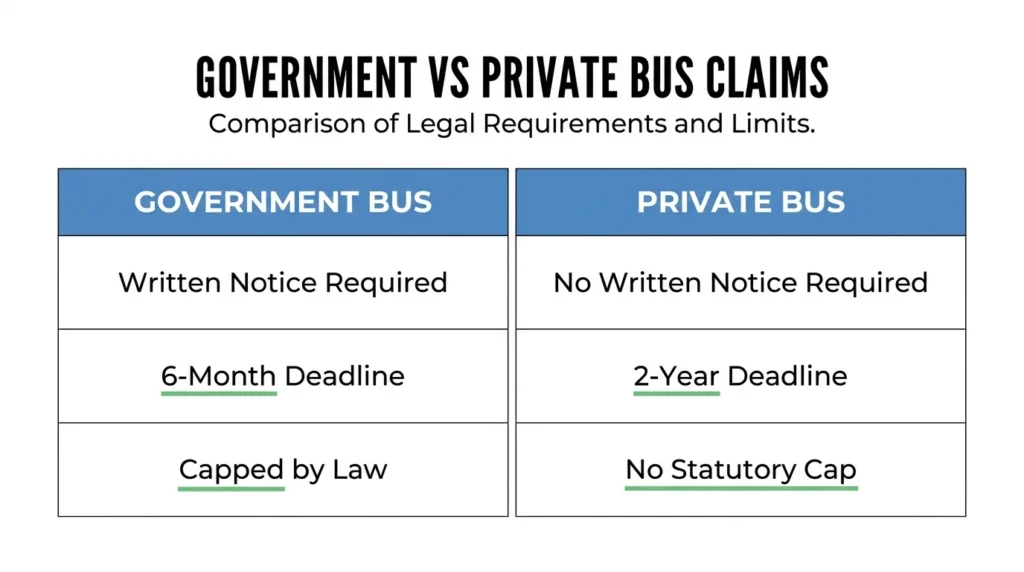 GOVERNMENT VS PRIVATE BUS CLAIMS
Comparison of Legal Requirements and Limits.

| GOVERNMENT BUS | PRIVATE BUS |
|---|---|
| Written Notice Required | No Written Notice Required |
| 6-Month Deadline | 2-Year Deadline |
| Capped by Law | No Statutory Cap |