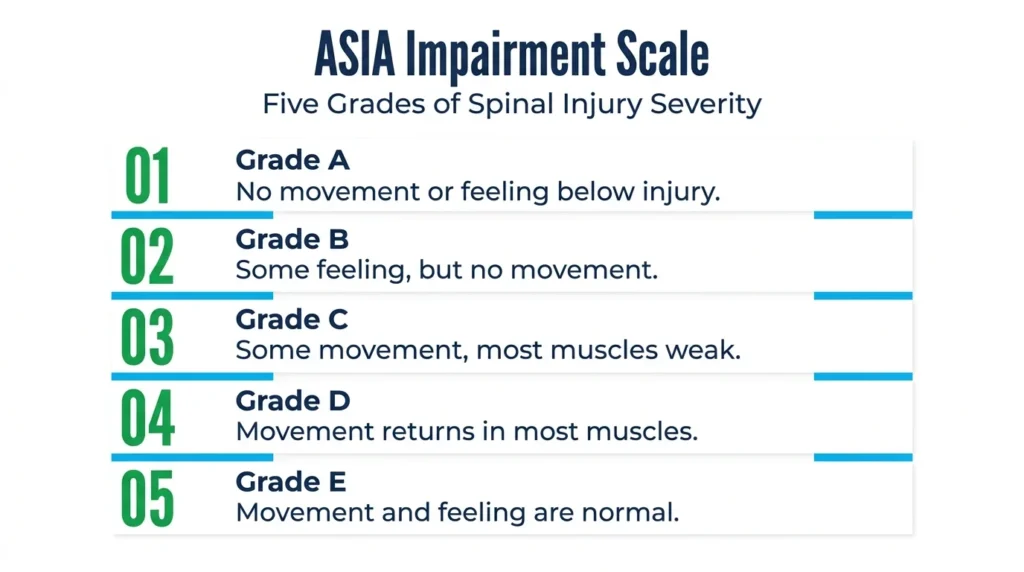 ASIA Impairment Scale

Five Grades of Spinal Injury Severity

01
Grade A
No movement or feeling below injury.

02
Grade B
Some feeling, but no movement.

03
Grade C
Some movement, most muscles weak.

04
Grade D
Movement returns in most muscles.

05
Grade E
Movement and feeling are normal.