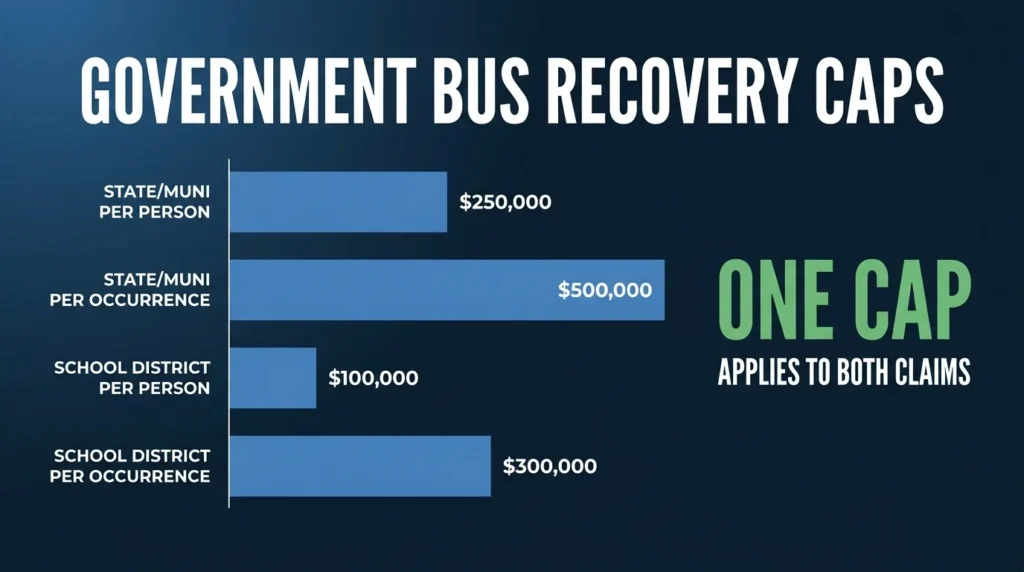 GOVERNMENT BUS RECOVERY CAPS

STATE/MUNI PER PERSON $250,000

STATE/MUNI PER OCCURRENCE $500,000

SCHOOL DISTRICT PER PERSON $100,000

SCHOOL DISTRICT PER OCCURRENCE $300,000

ONE CAP
APPLIES TO BOTH CLAIMS