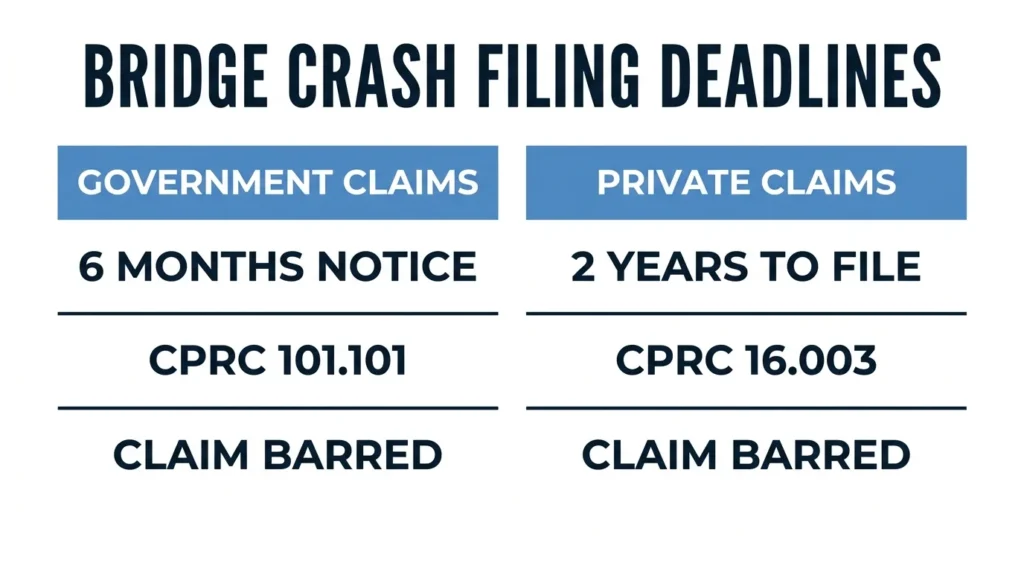 BRIDGE CRASH FILING DEADLINES

| GOVERNMENT CLAIMS | PRIVATE CLAIMS |
|---|---|
| 6 MONTHS NOTICE | 2 YEARS TO FILE |
| CPRC 101.101 | CPRC 16.003 |
| CLAIM BARRED | CLAIM BARRED |