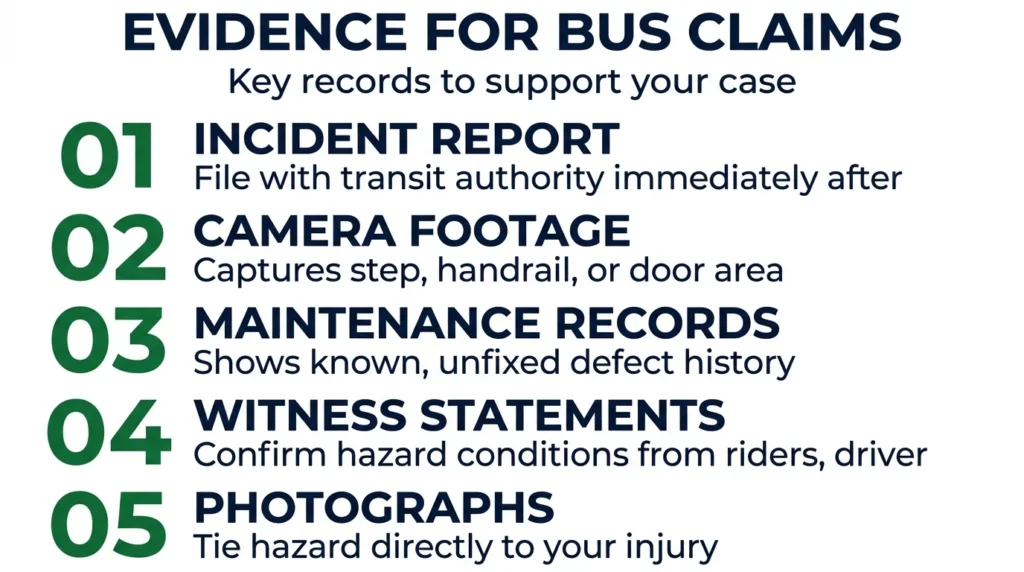 EVIDENCE FOR BUS CLAIMS
Key records to support your case

01 INCIDENT REPORT
File with transit authority immediately after

02 CAMERA FOOTAGE
Captures step, handrail, or door area

03 MAINTENANCE RECORDS
Shows known, unfixed defect history

04 WITNESS STATEMENTS
Confirm hazard conditions from riders, driver

05 PHOTOGRAPHS
Tie hazard directly to your injury