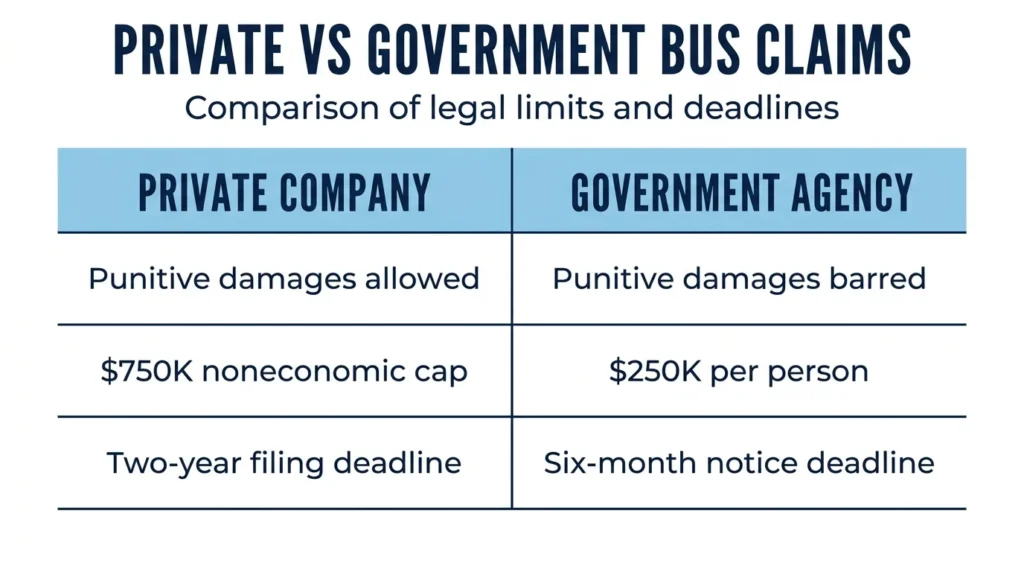 PRIVATE VS GOVERNMENT BUS CLAIMS

Comparison of legal limits and deadlines

| PRIVATE COMPANY | GOVERNMENT AGENCY |
|---|---|
| Punitive damages allowed | Punitive damages barred |
| \$750K noneconomic cap | \$250K per person |
| Two-year filing deadline | Six-month notice deadline |