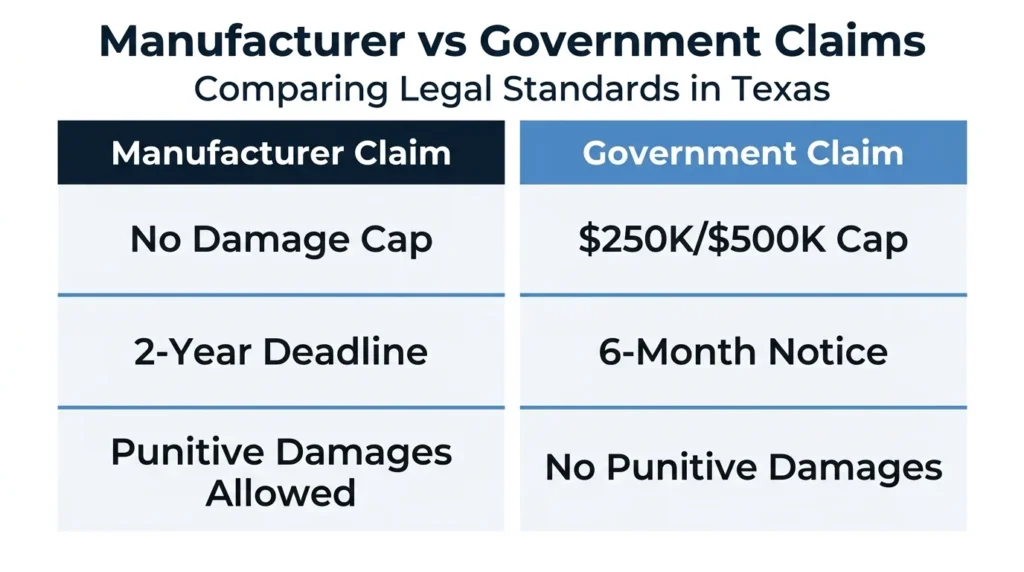 Manufacturer vs Government Claims
Comparing Legal Standards in Texas

| Manufacturer Claim | Government Claim |
|---|---|
| No Damage Cap | \$250K/\$500K Cap |
| 2-Year Deadline | 6-Month Notice |
| Punitive Damages Allowed | No Punitive Damages |