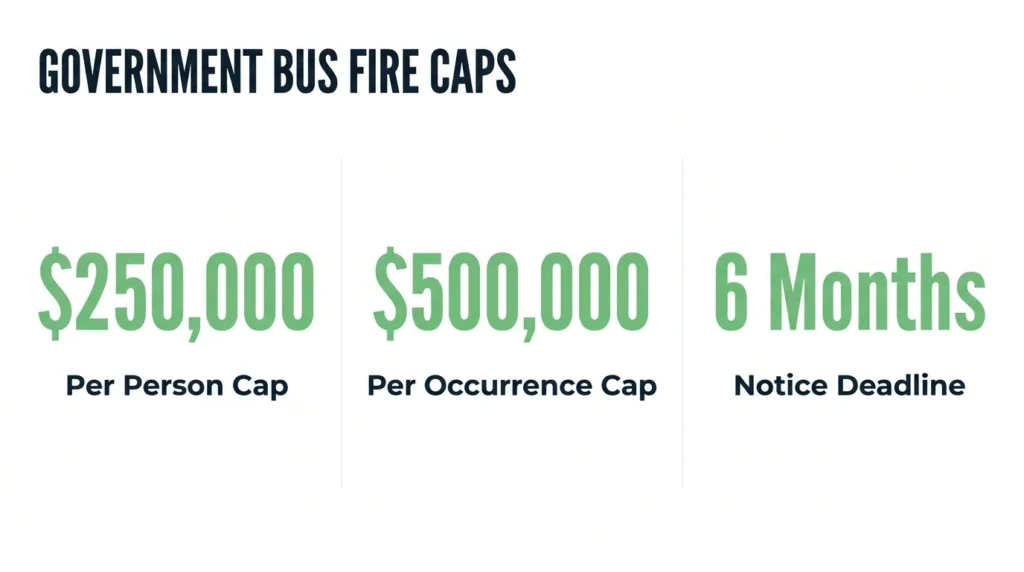 GOVERNMENT BUS FIRE CAPS

\$250,000
Per Person Cap

\$500,000
Per Occurrence Cap

6 Months
Notice Deadline