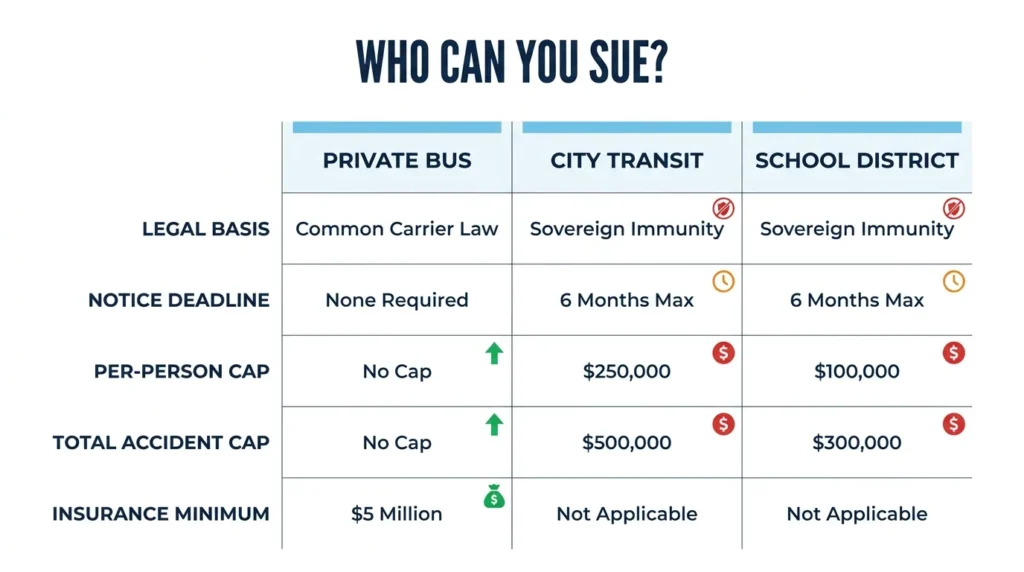 WHO CAN YOU SUE?

| | PRIVATE BUS | CITY TRANSIT | SCHOOL DISTRICT |
|---|---|---|---|
| LEGAL BASIS | Common Carrier Law | Sovereign Immunity | Sovereign Immunity |
| NOTICE DEADLINE | None Required | 6 Months Max | 6 Months Max |
| PER-PERSON CAP | No Cap | \$250,000 | \$100,000 |
| TOTAL ACCIDENT CAP | No Cap | \$500,000 | \$300,000 |
| INSURANCE MINIMUM | \$5 Million | Not Applicable | Not Applicable |