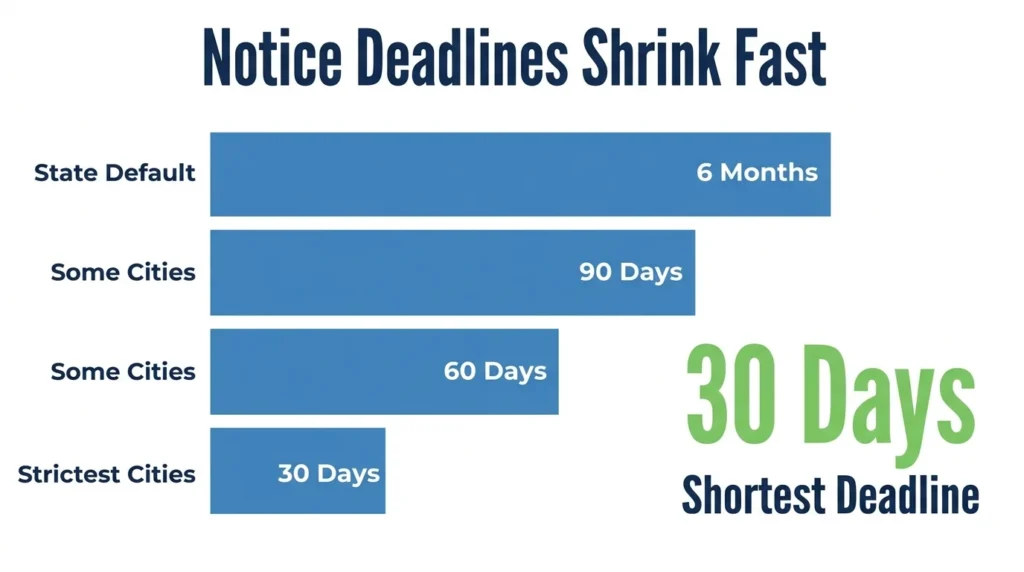 Notice Deadlines Shrink Fast

State Default
6 Months

Some Cities
90 Days

Some Cities
60 Days

Strictest Cities
30 Days

30 Days
Shortest Deadline