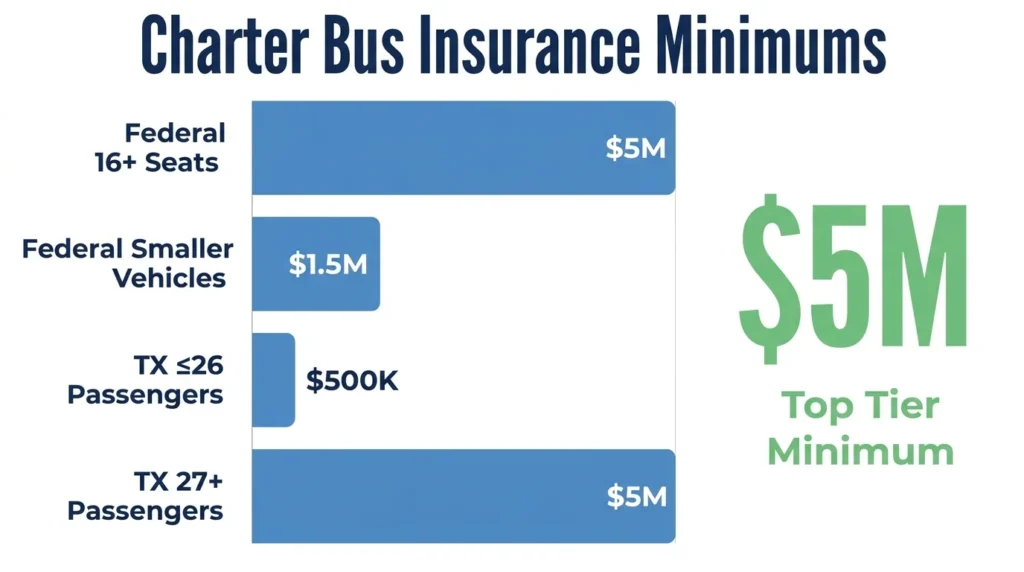 Charter Bus Insurance Minimums

Federal 16+ Seats
$5M

Federal Smaller Vehicles
$1.5M

TX ≤26 Passengers
$500K

TX 27+ Passengers
$5M

$5M
Top Tier Minimum