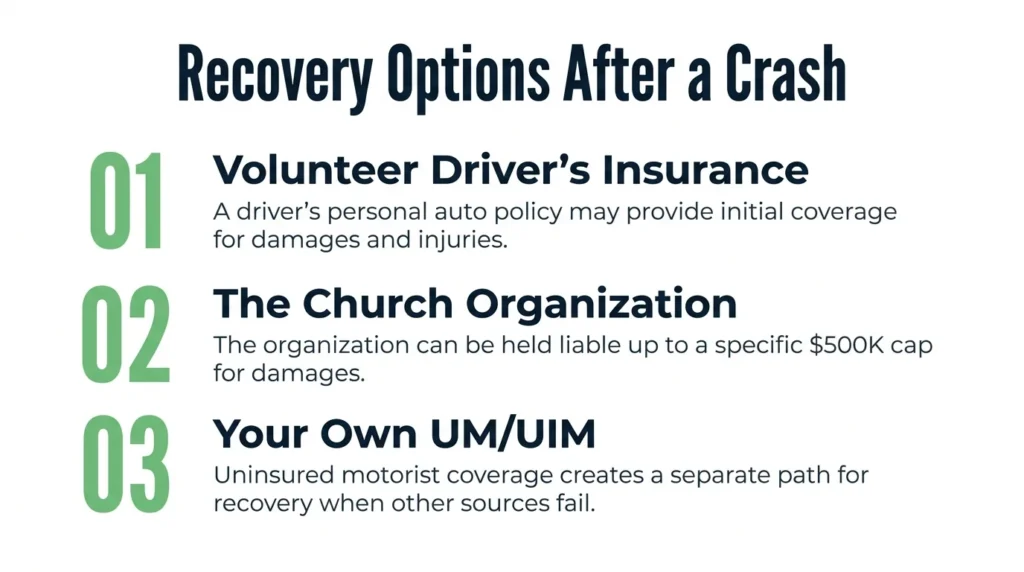 Recovery Options After a Crash

01

Volunteer Driver's Insurance

A driver's personal auto policy may provide initial coverage for damages and injuries.

02

The Church Organization

The organization can be held liable up to a specific $500K cap for damages.

03

Your Own UM/UIM

Uninsured motorist coverage creates a separate path for recovery when other sources fail.