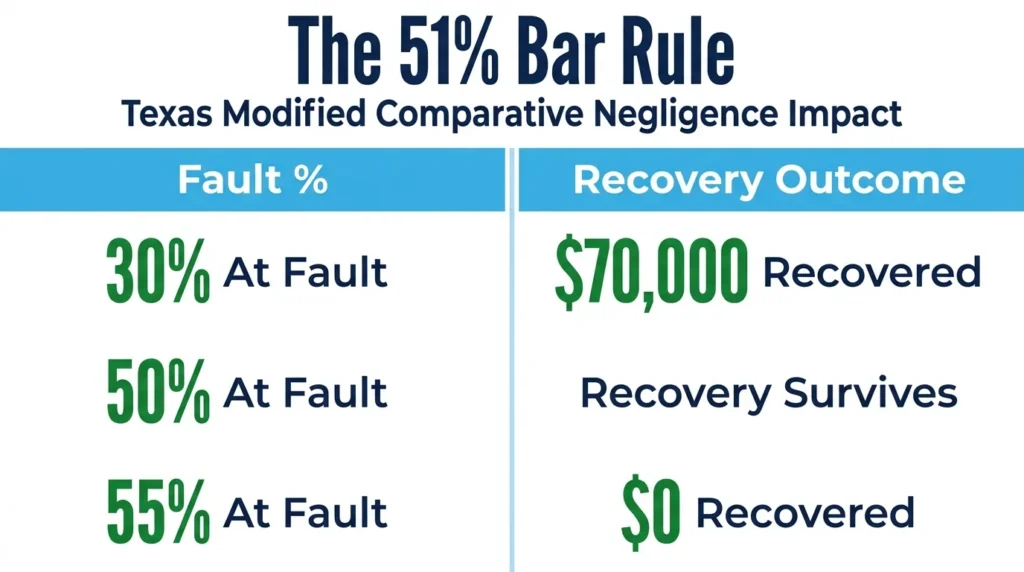 The 51% Bar Rule

Texas Modified Comparative Negligence Impact

| Fault % | Recovery Outcome |
|---|---|
| 30% At Fault | \$70,000 Recovered |
| 50% At Fault | Recovery Survives |
| 55% At Fault | \$0 Recovered |