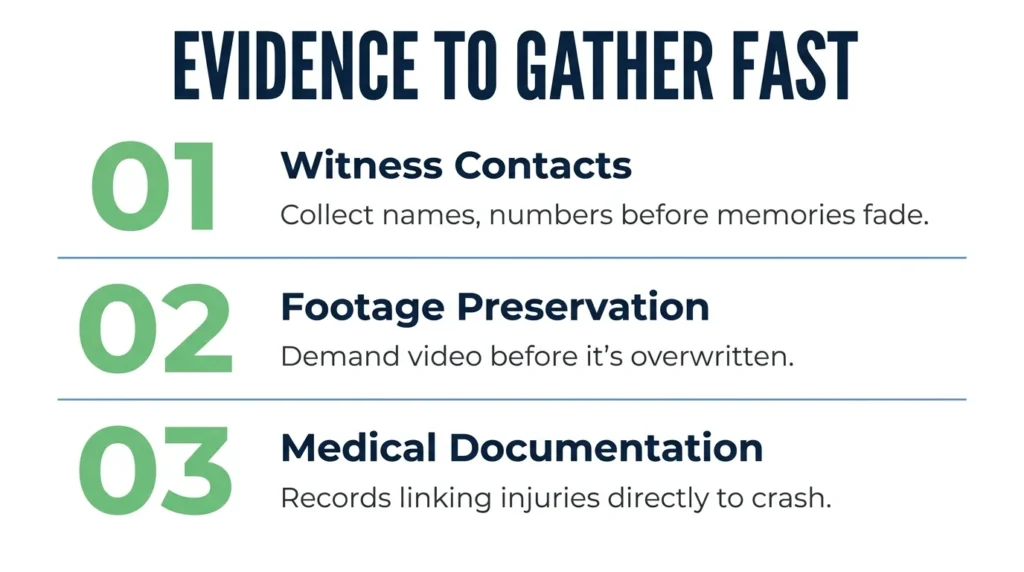 EVIDENCE TO GATHER FAST

01
Witness Contacts
Collect names, numbers before memories fade.

02
Footage Preservation
Demand video before it's overwritten.

03
Medical Documentation
Records linking injuries directly to crash.