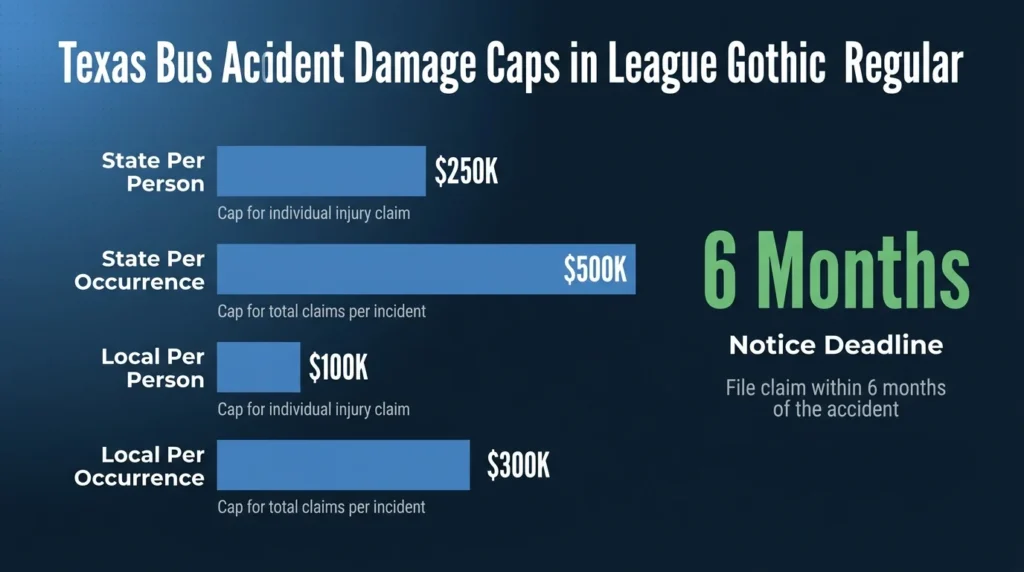 Texas Bus Acident Damage Caps in League Gothic Regular

State Per Person
$250K
Cap for individual injury claim

State Per Occurrence
$500K
Cap for total claims per incident

Local Per Person
$100K
Cap for individual injury claim

Local Per Occurrence
$300K
Cap for total claims per incident

6 Months
Notice Deadline
File claim within 6 months of the accident