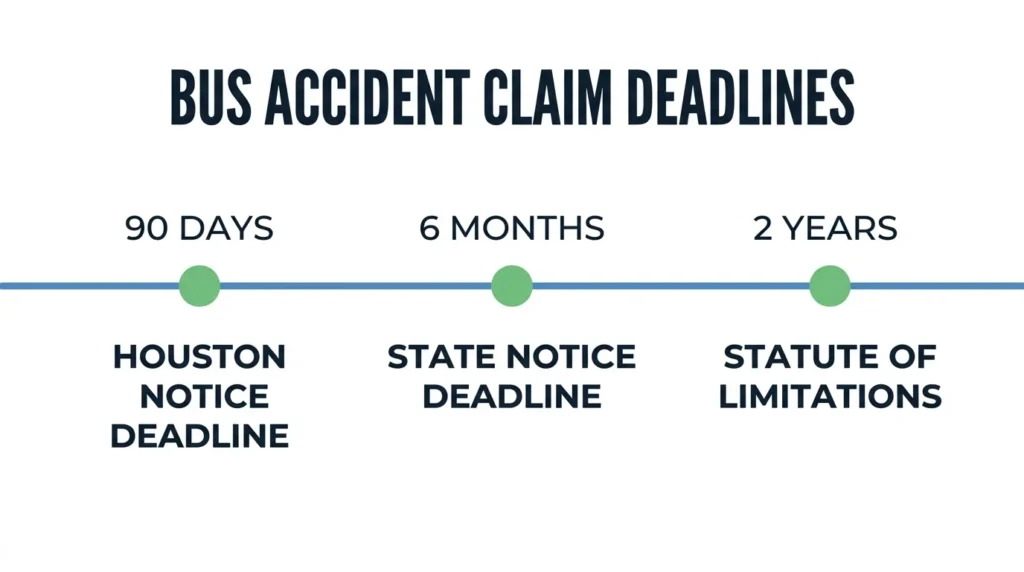 BUS ACCIDENT CLAIM DEADLINES

90 DAYS

HOUSTON NOTICE DEADLINE

6 MONTHS

STATE NOTICE DEADLINE

2 YEARS

STATUTE OF LIMITATIONS